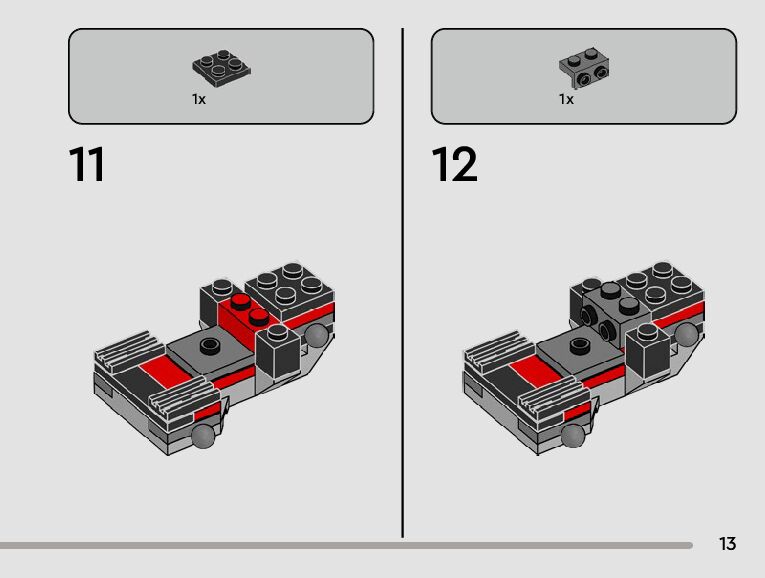 1x

11

1x

12

13