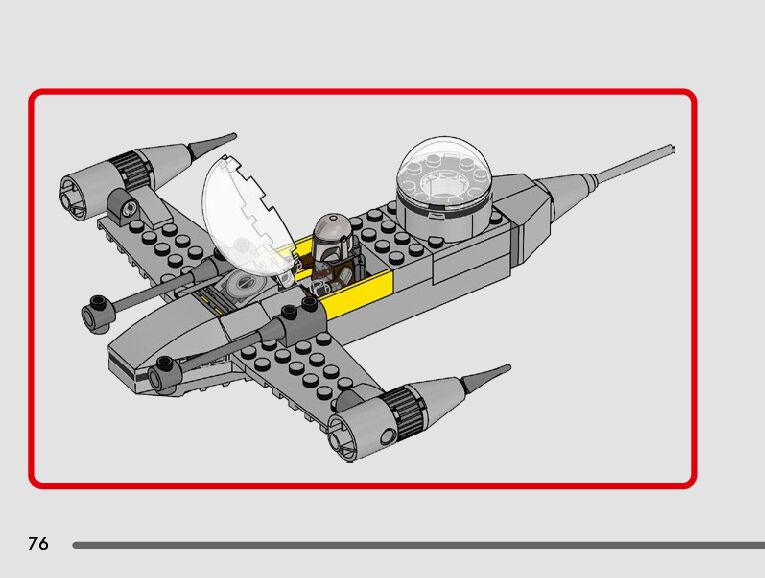 76