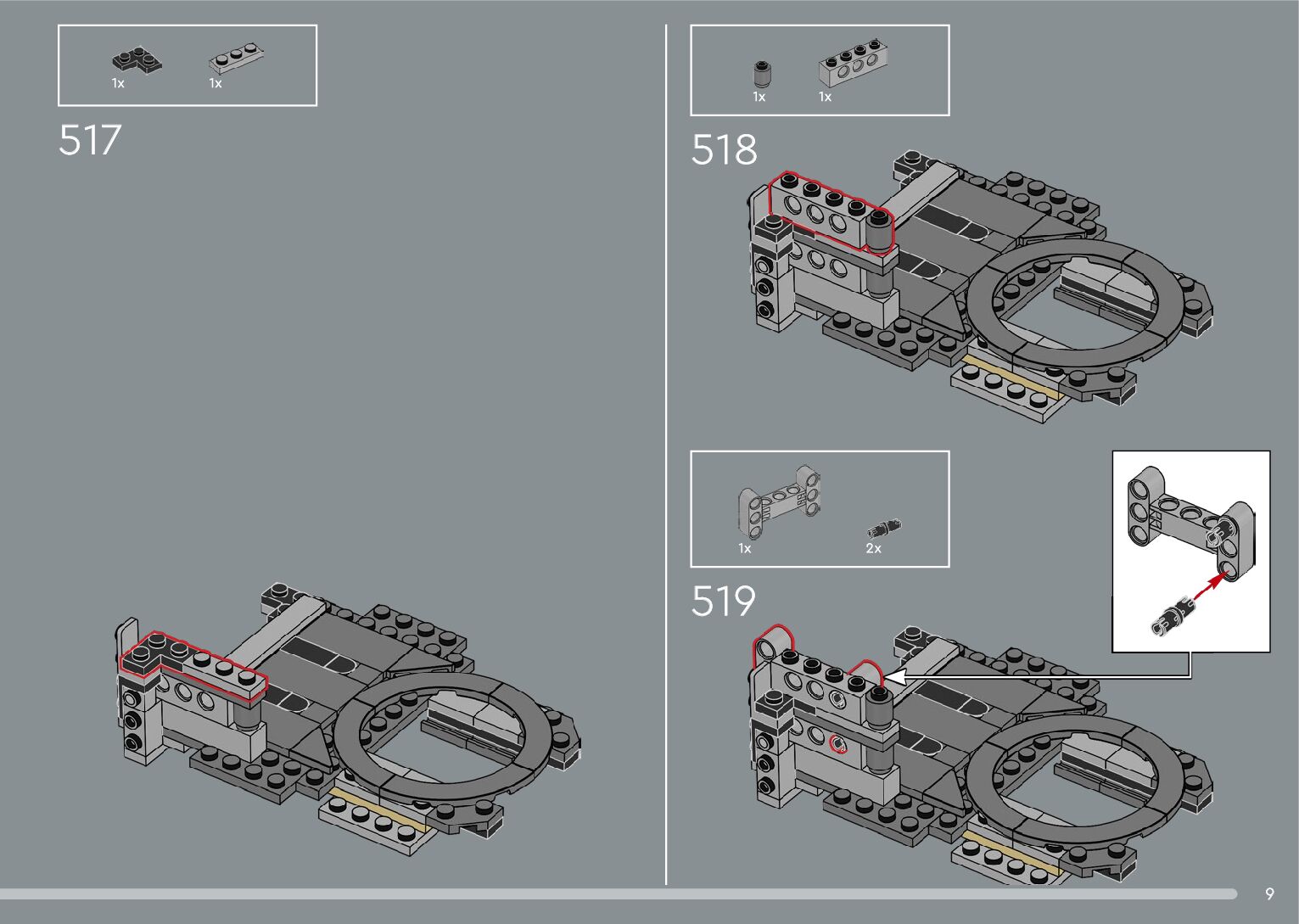 1x 1x

517

1x 1x

518

1x 2x

519

9