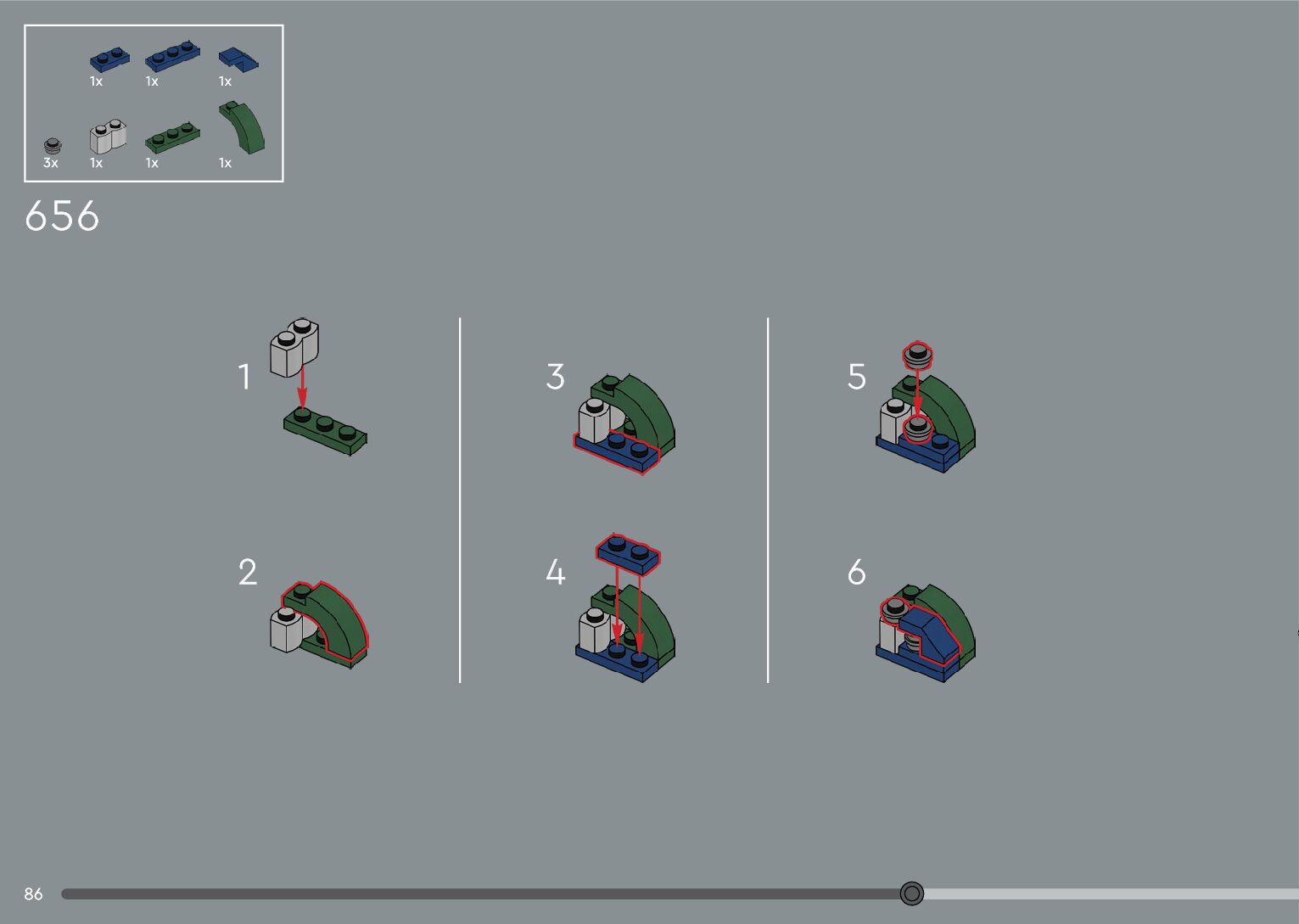 1x 1x 1x

3x 1x 1x 1x

656

1

2

3

4

5

6

86