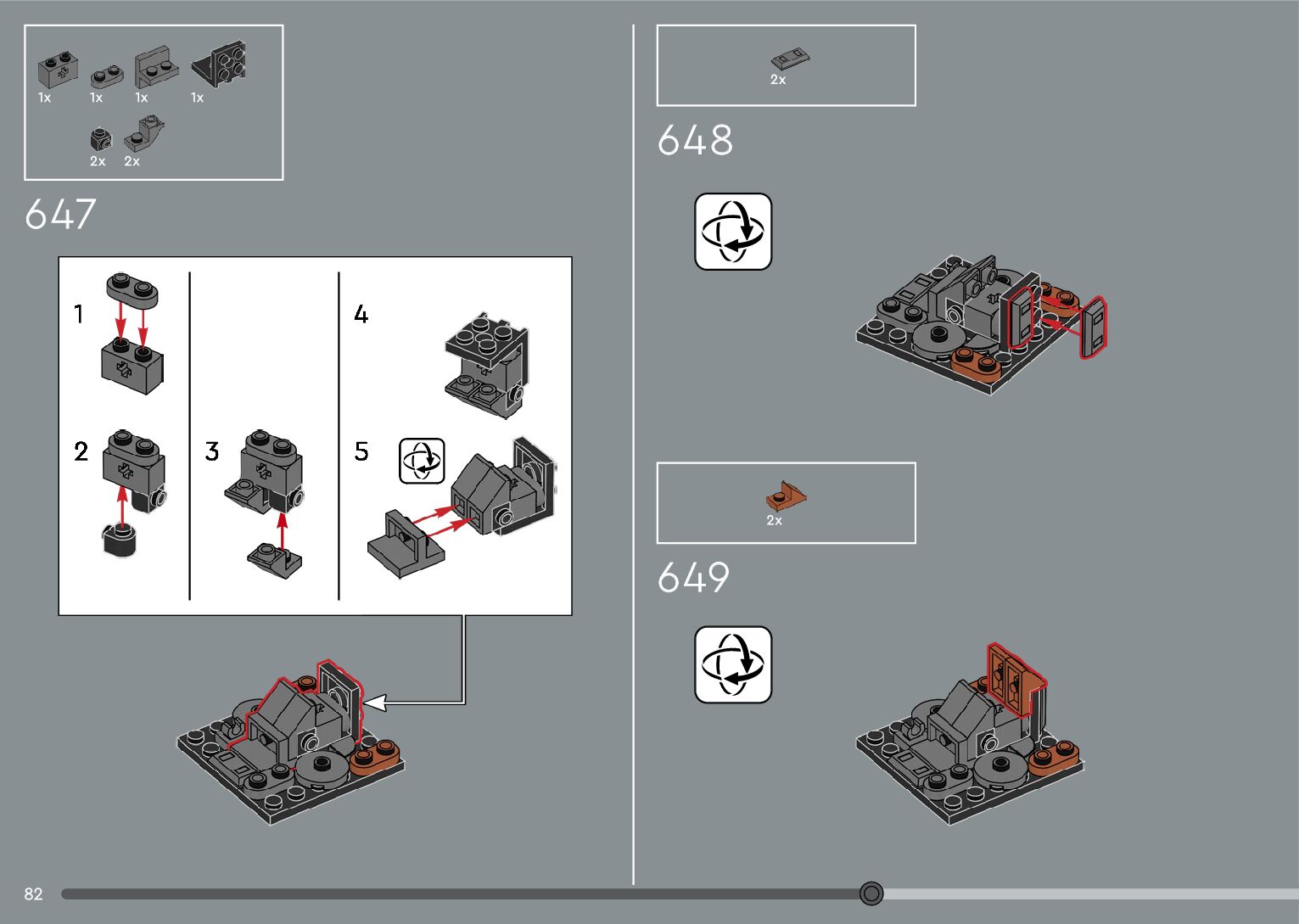 1x 1x 1x 1x

2x 2x

647

1

2

3

4

5

2x

648

2x

649

82