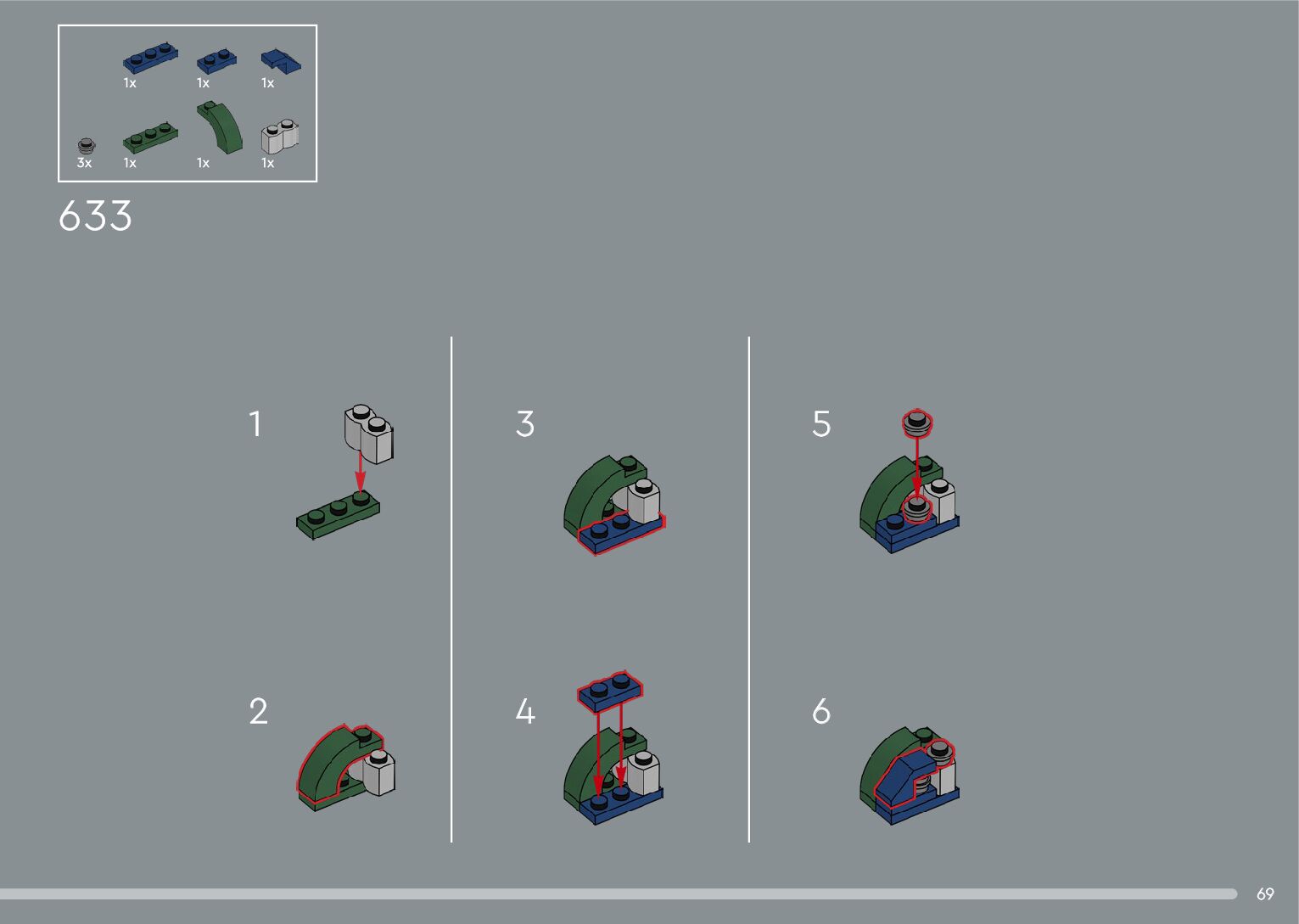 1x 1x 1x

3x 1x 1x 1x

633

1

2

3

4

5

6

69