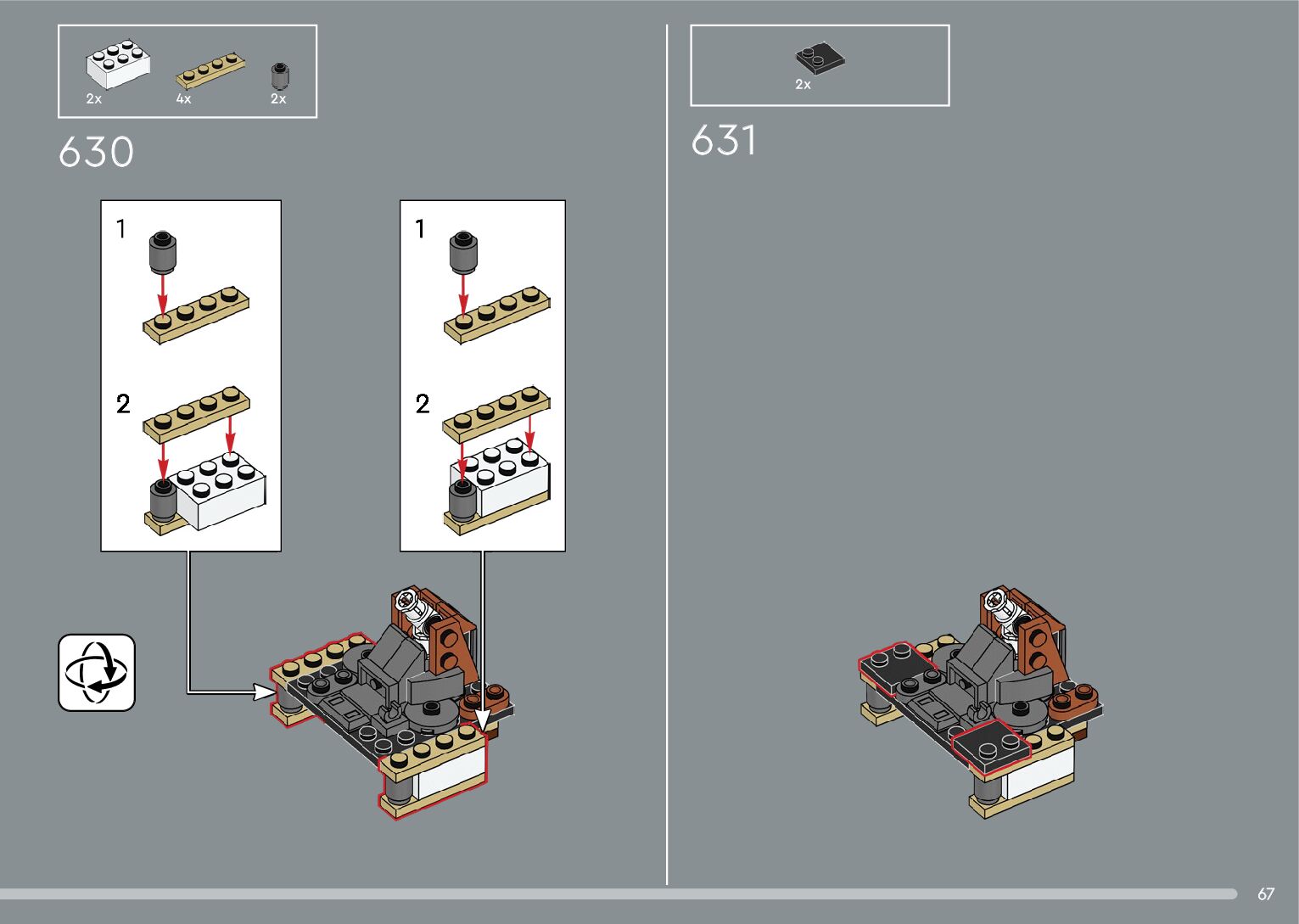 2x
4x
2x

630

1

2

1

2

2x

631

67