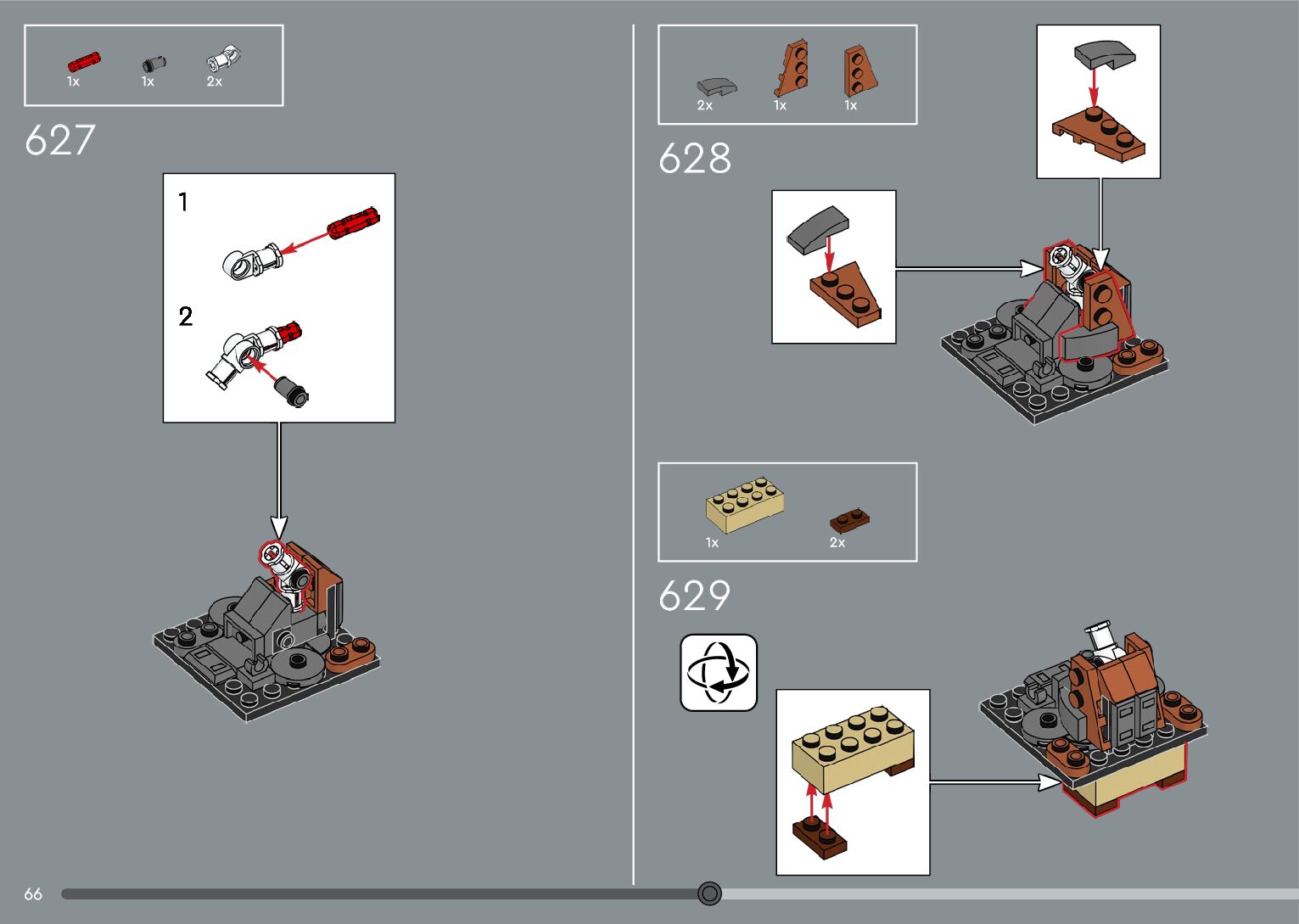 1x 1x 2x

627

1

2

2x 1x 1x

628

1x 2x

629

66