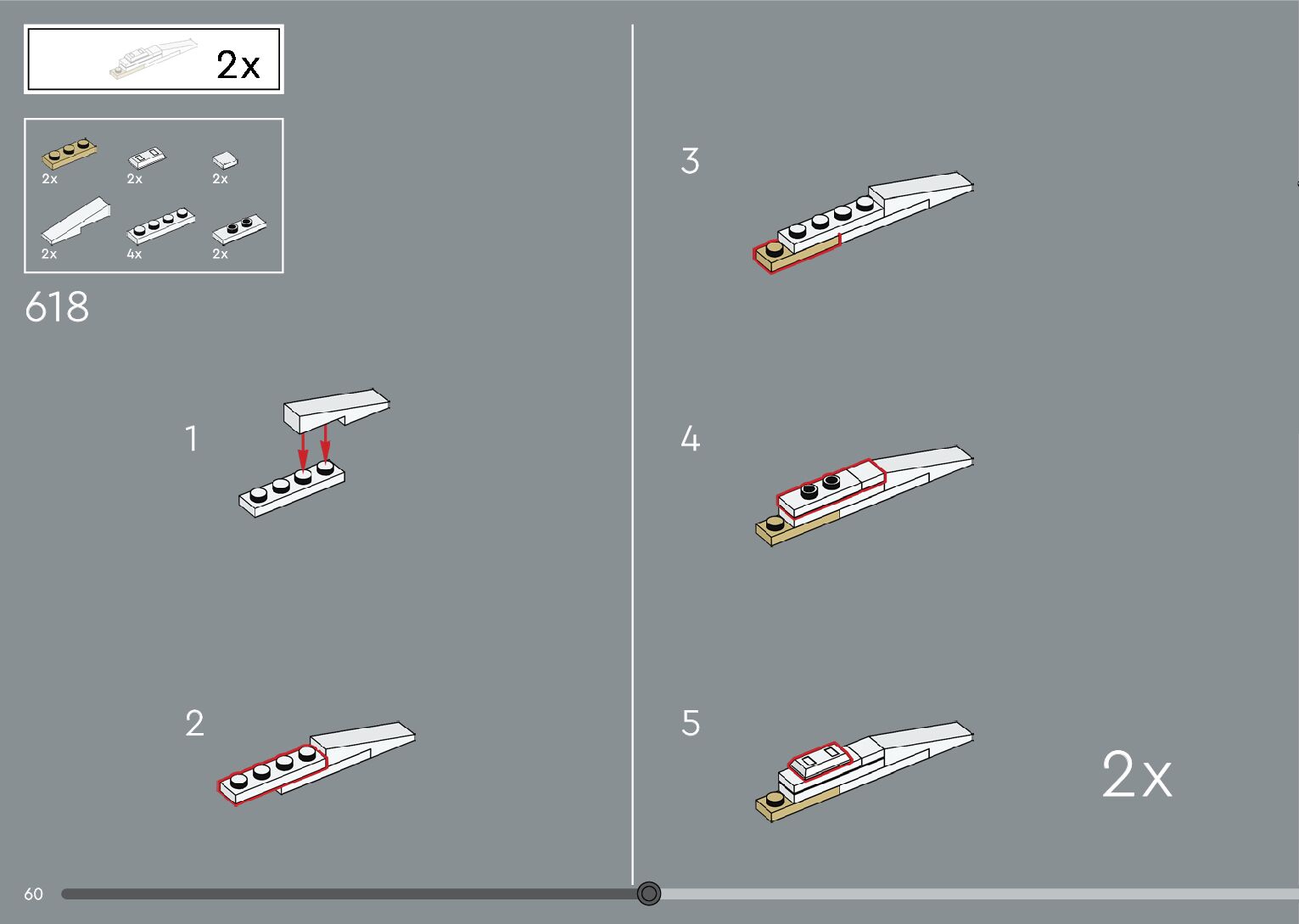 2x

2x
2x
2x
2x
4x
2x

618

1

2

3

4

5

2x

60