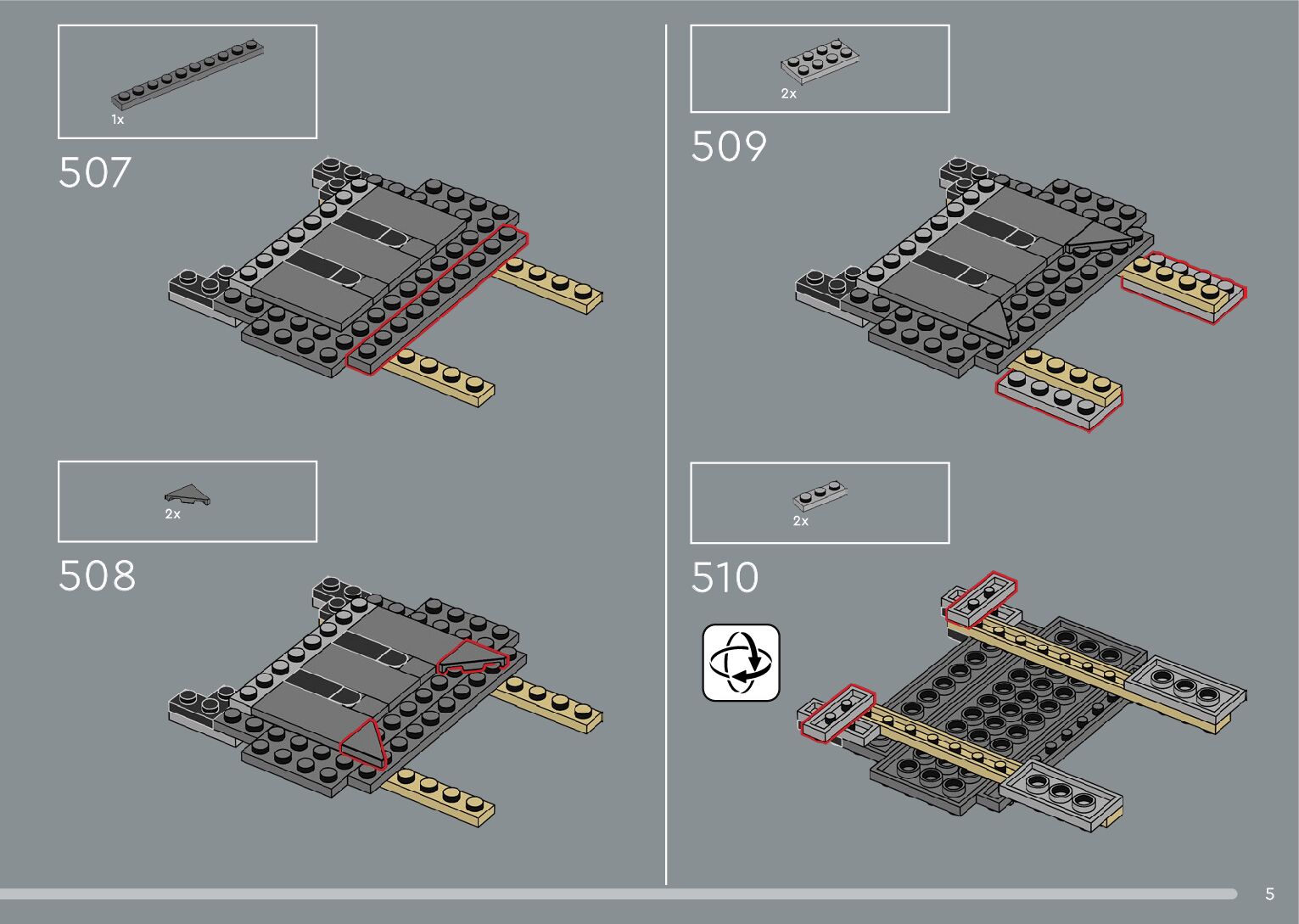 1x

507

2x

508

2x

509

2x

510

5