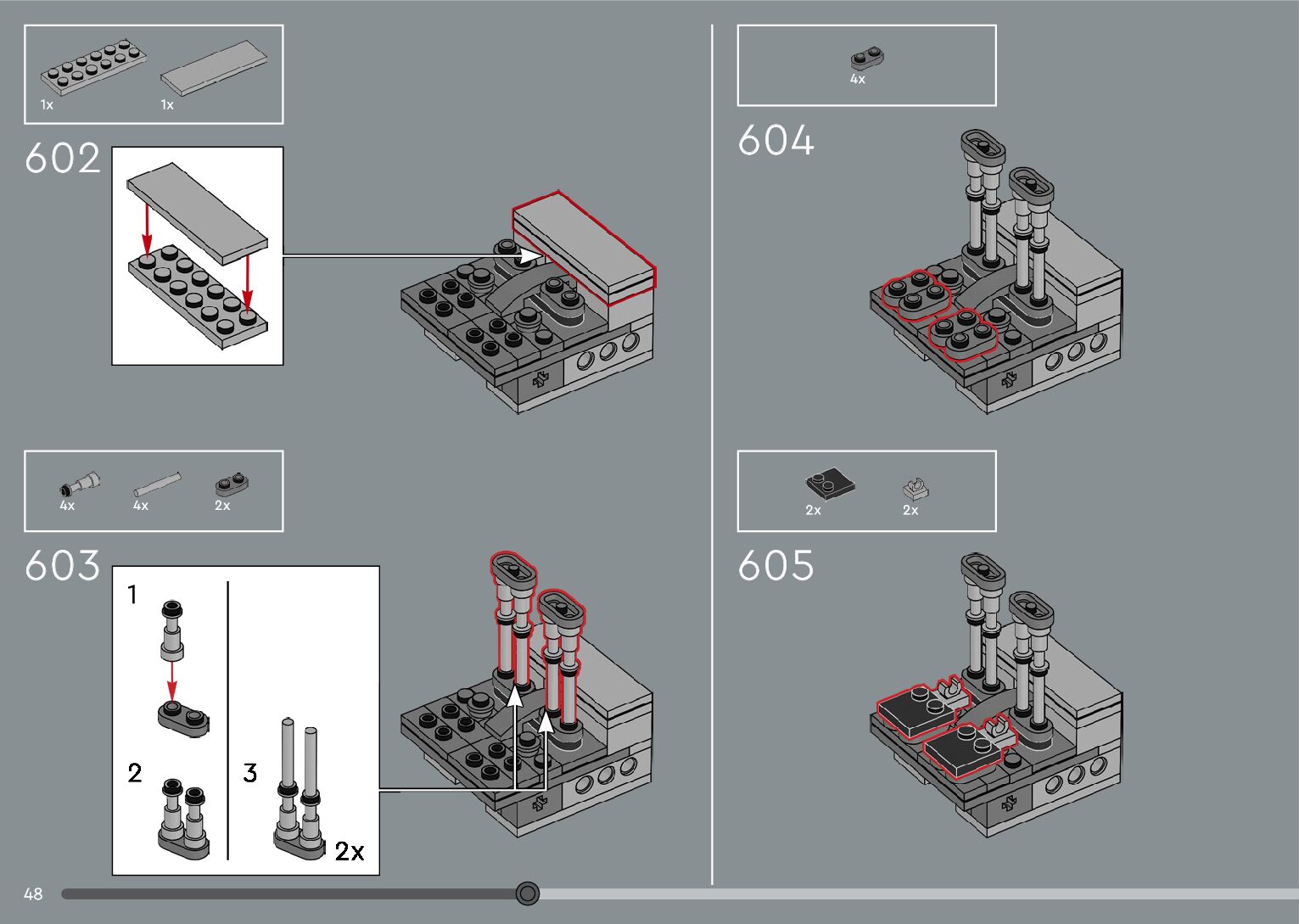 1x 1x

602

4x 4x 2x

603

1

2

3

2x

4x

604

2x 2x

605

48