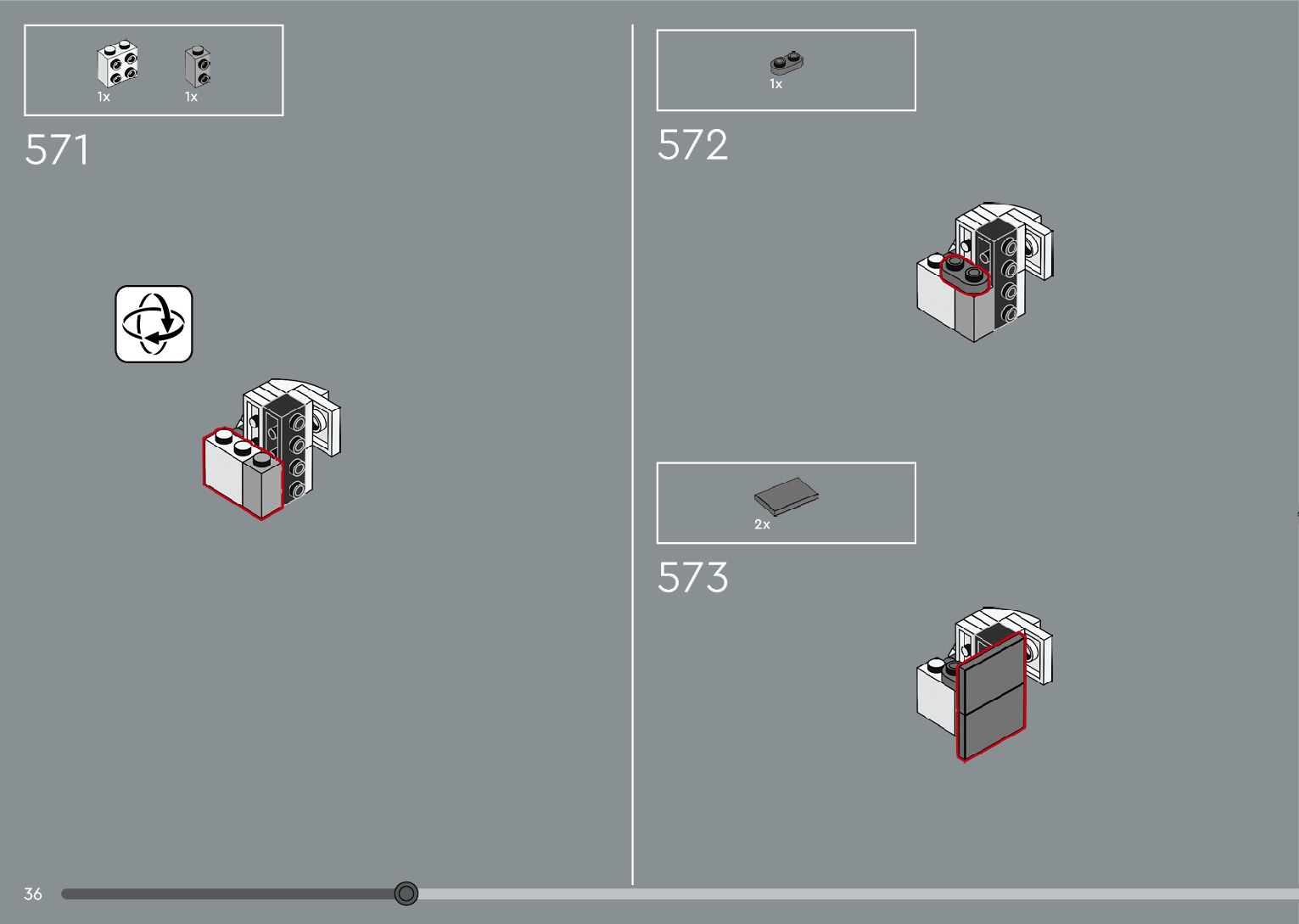 1x
1x

571

1x

572

2x

573

36