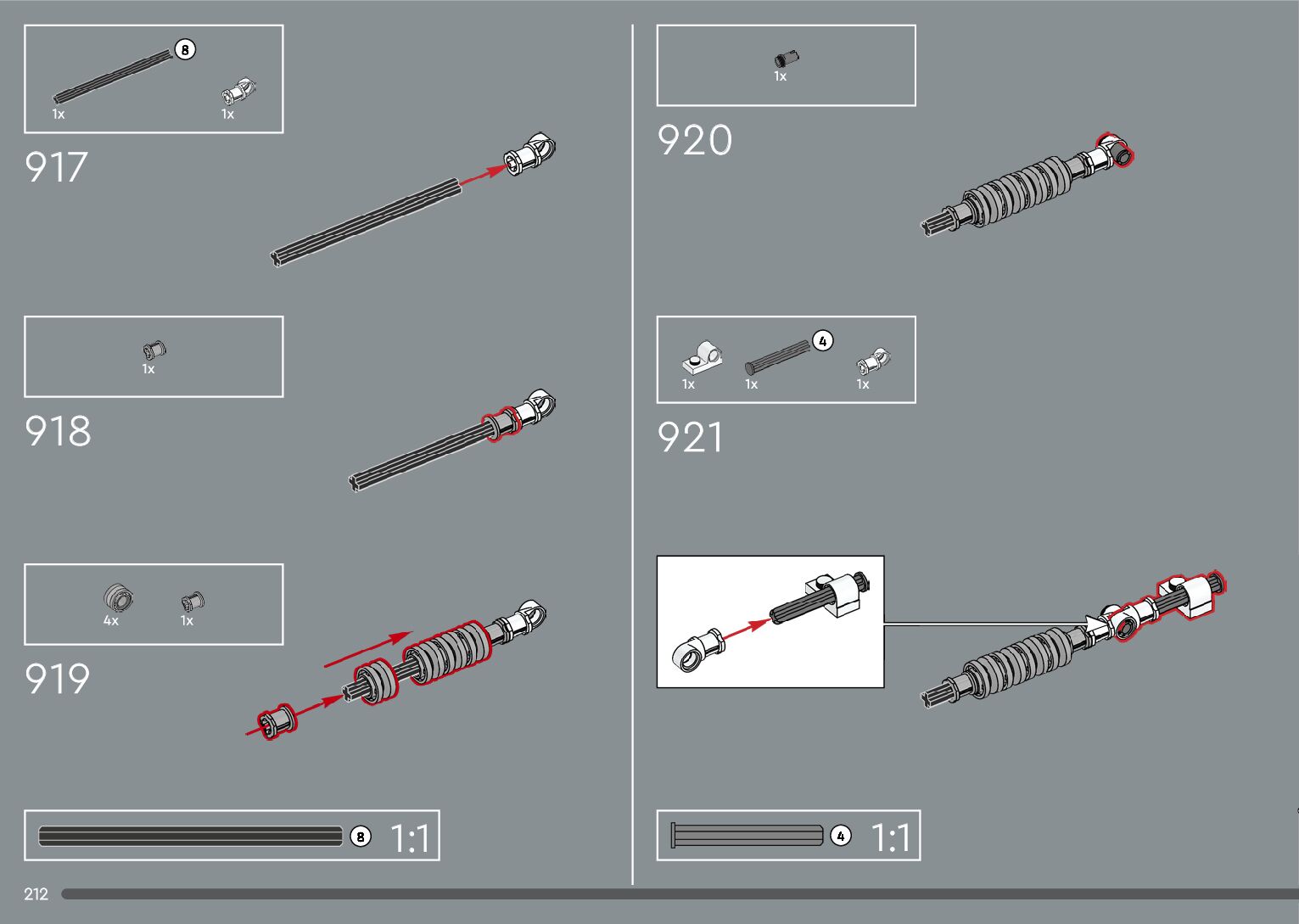 8
1x
1x

917

1x

918

4x
1x

919

8 1:1

212

1x

920

4
1x
1x
1x

921

4 1:1