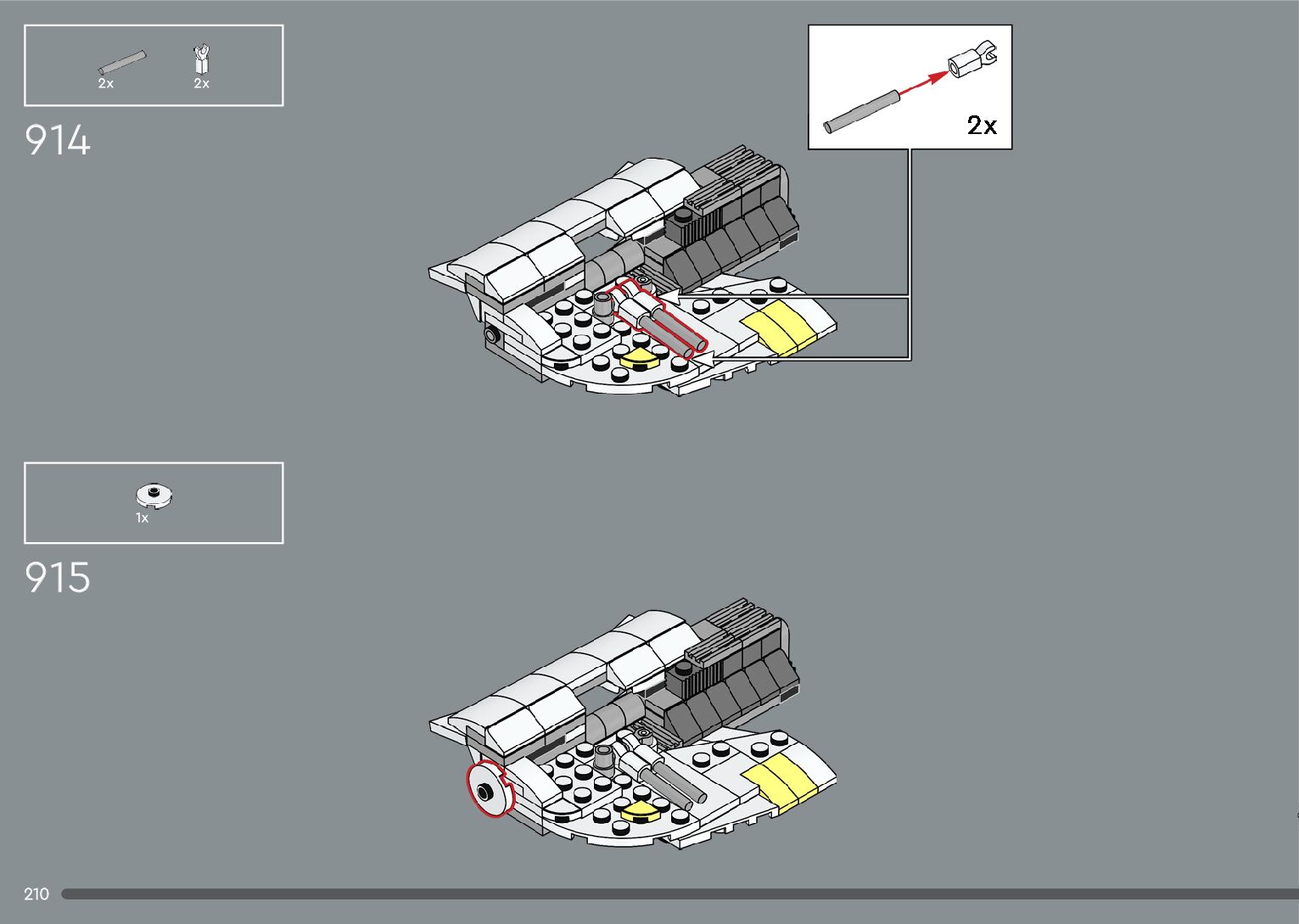 2x 2x

914

2x

1x

915

210