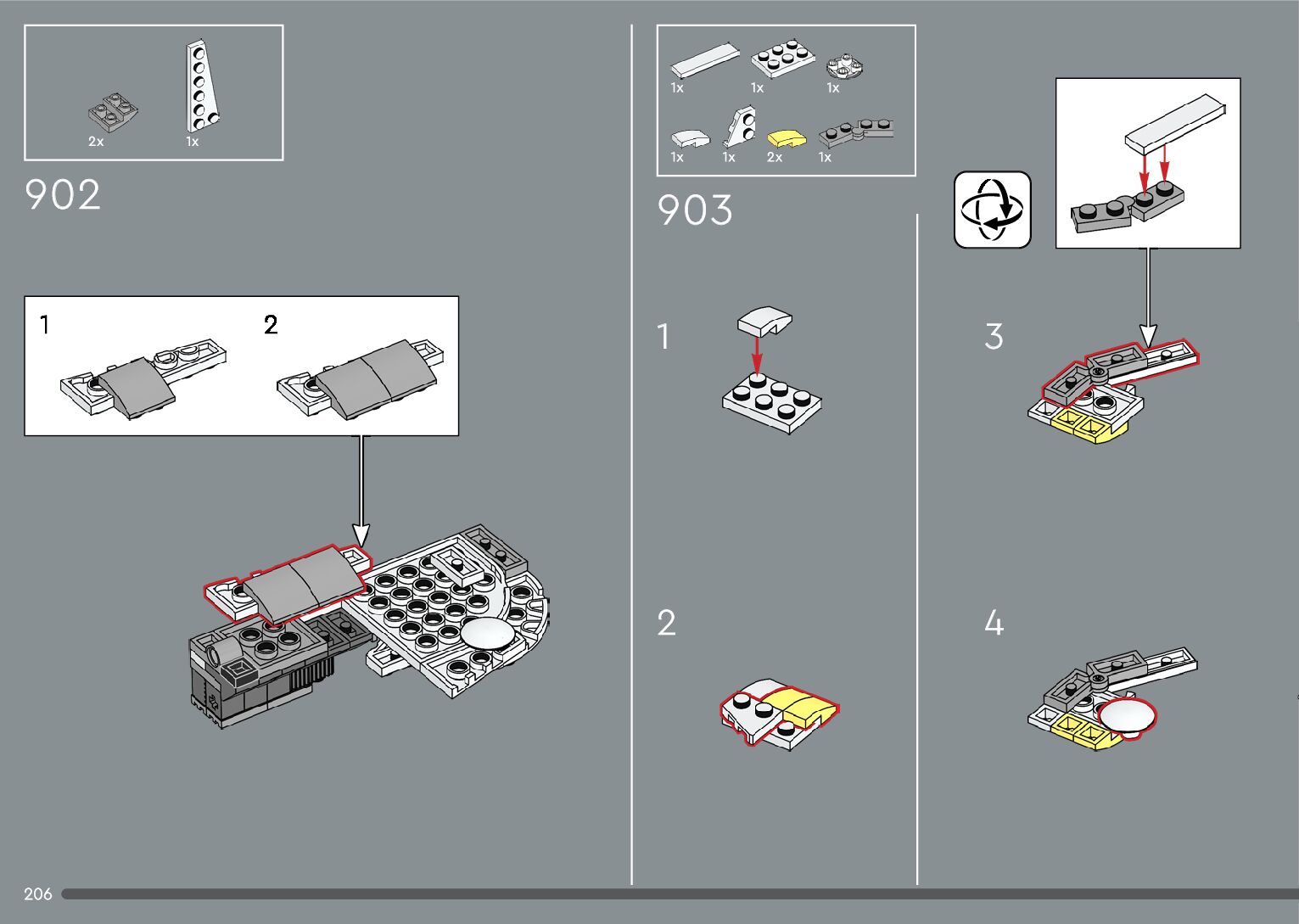 2x
1x

902

1
2

1x
1x
1x
1x
1x
2x
1x

903

1

2

3

4

206