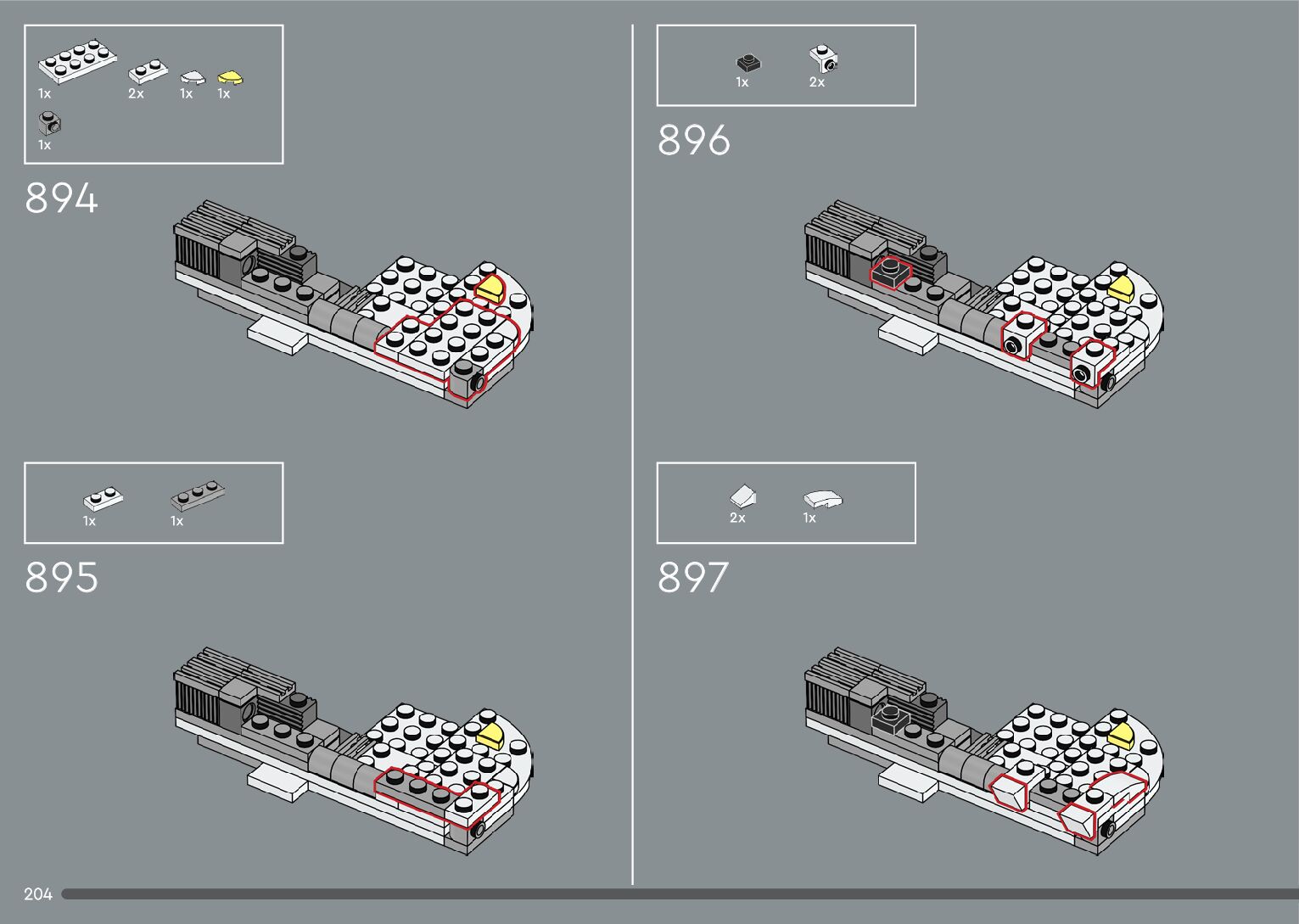 1x 2x 1x 1x
1x

894

1x 1x

895

1x 2x

896

2x 1x

897

204