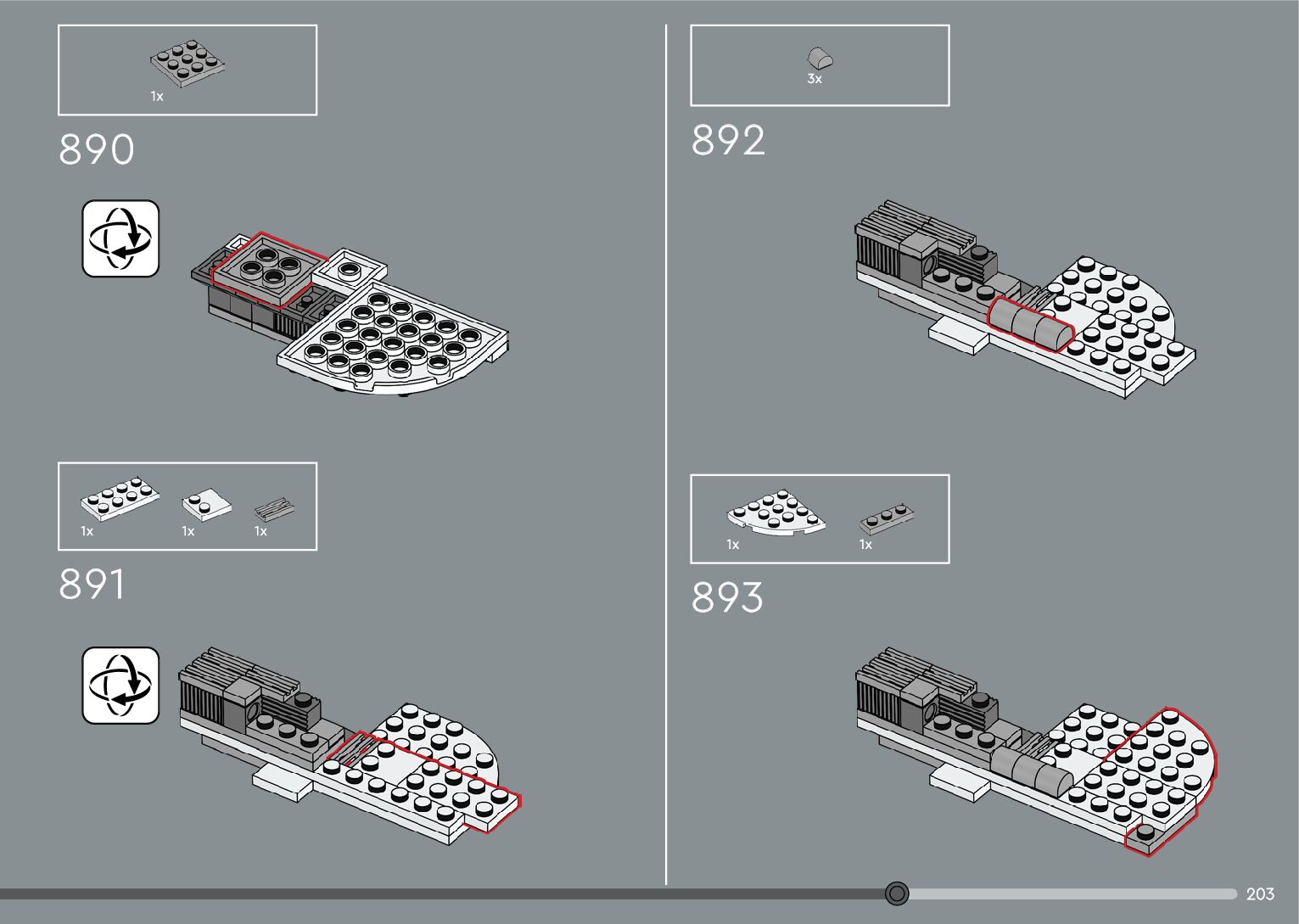 1x

890

1x 1x 1x

891

3x

892

1x 1x

893

203