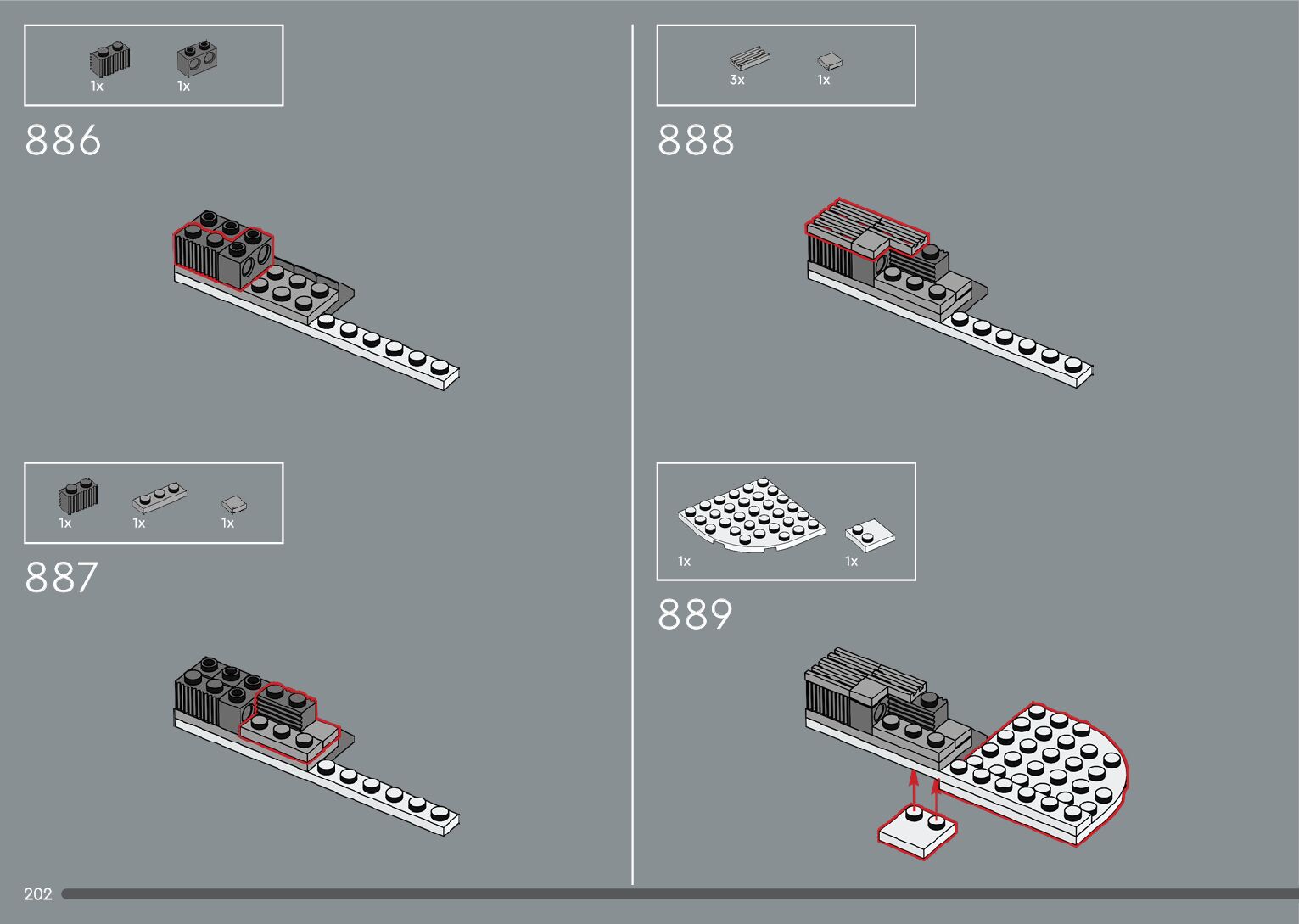 1x 1x

886

1x 1x 1x

887

3x 1x

888

1x 1x

889

202