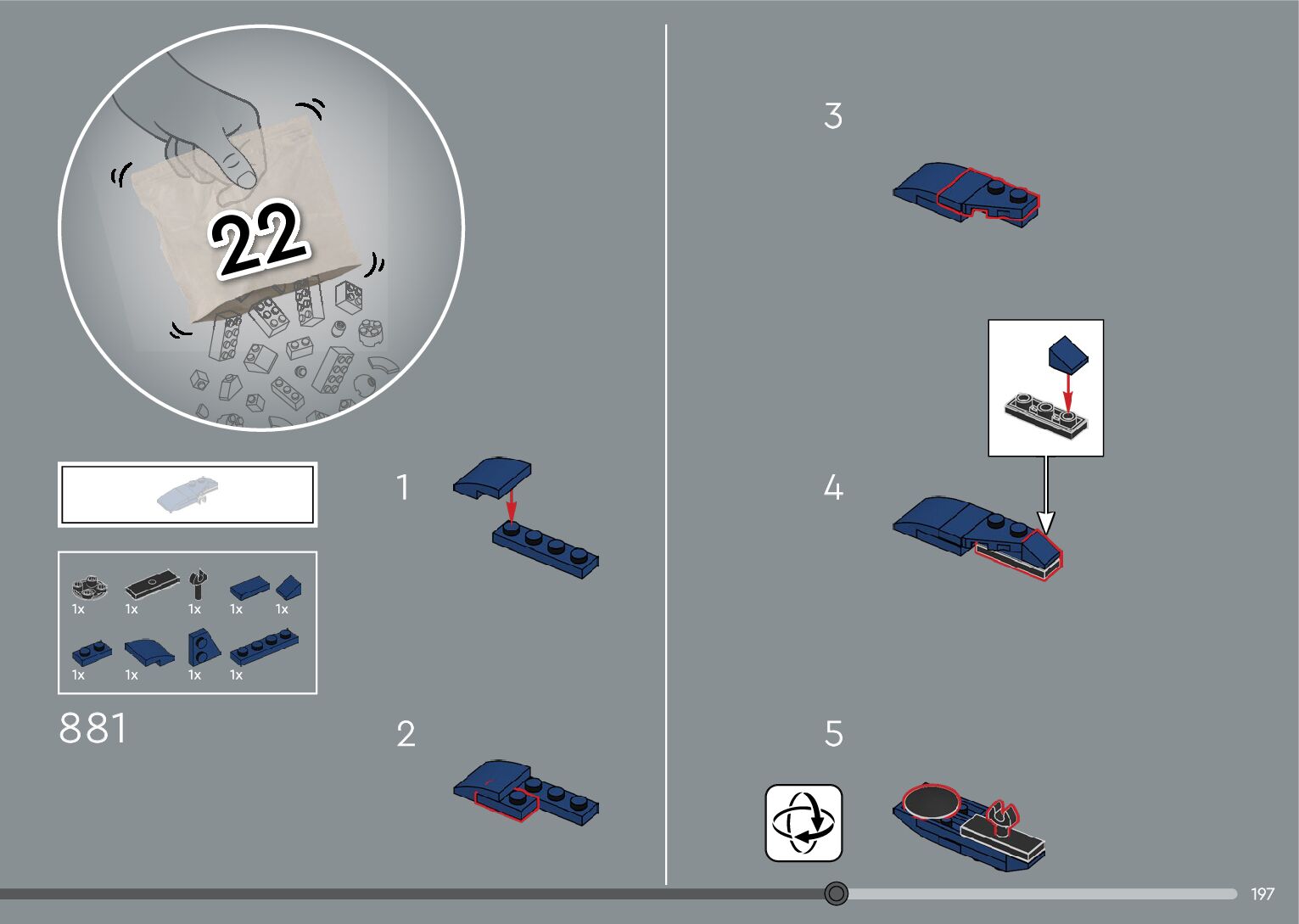 22

1x 1x 1x 1x 1x
1x 1x 1x 1x

881

1

2

3

4

5

197