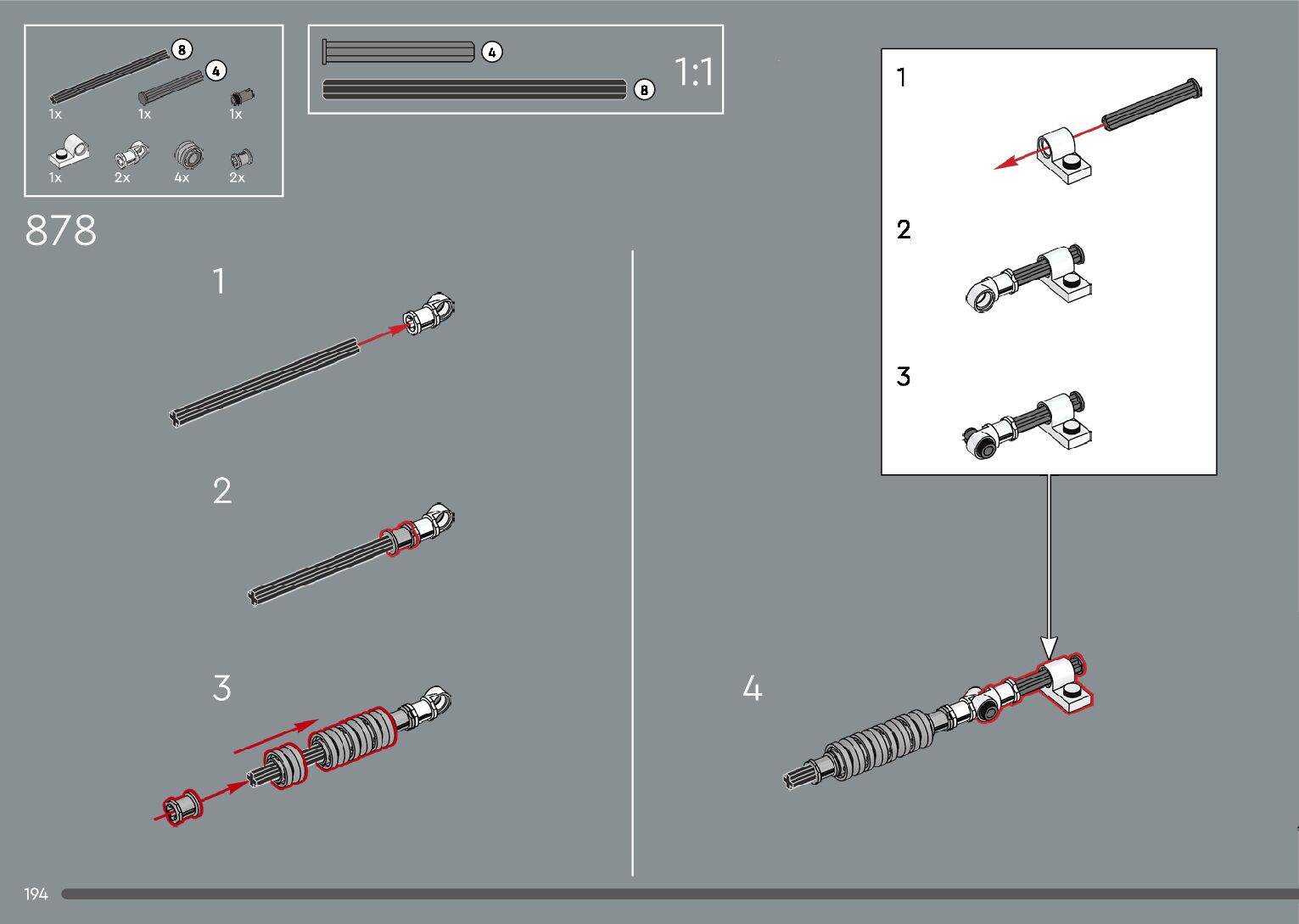 8
4
1x
1x
1x
1x
2x
4x
2x

4
8
1:1

878

1

2

3

1

2

3

4

194