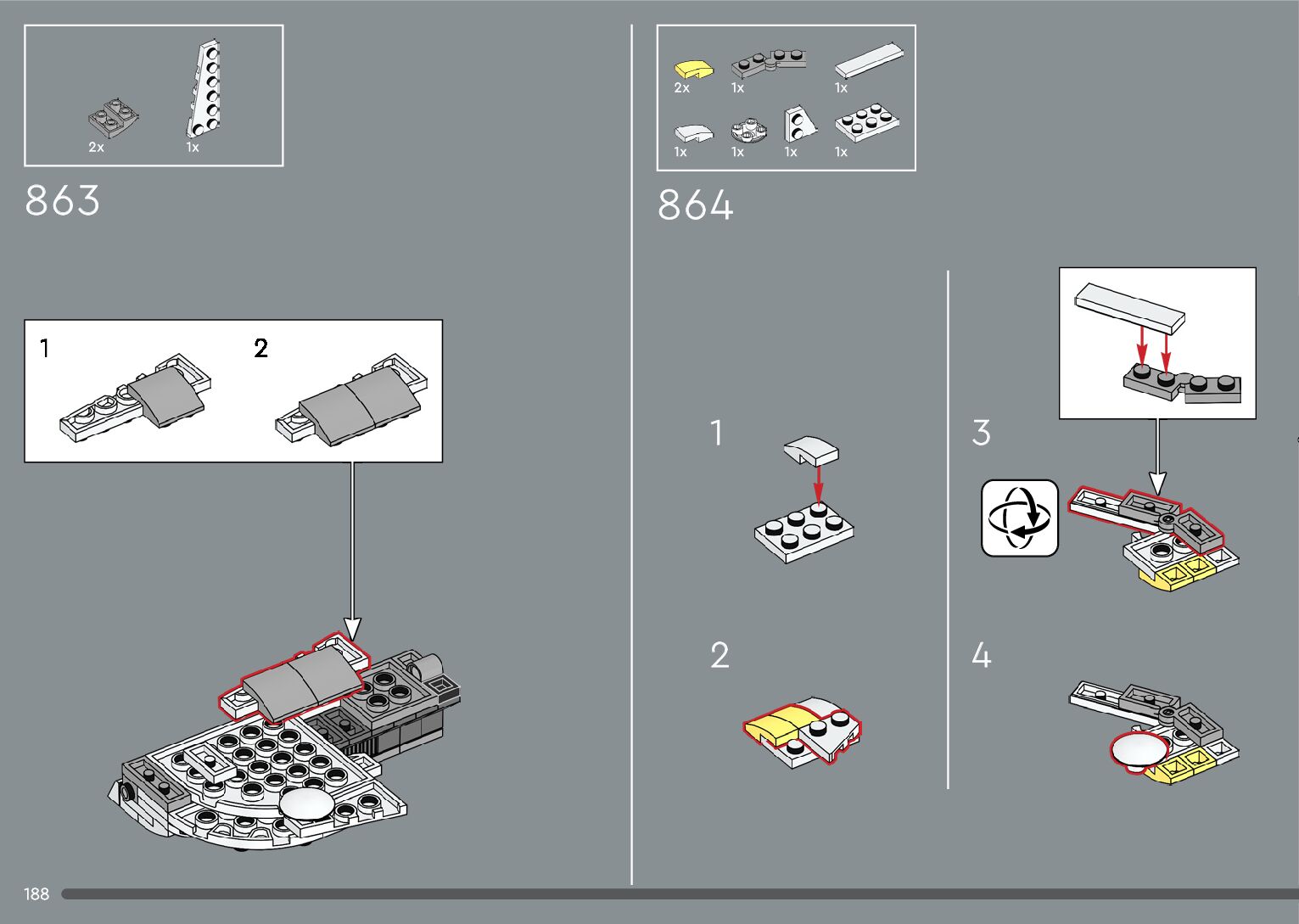 2x
1x

863

1
2

2x
1x
1x
1x
1x
1x
1x

864

1

2

3

4

188