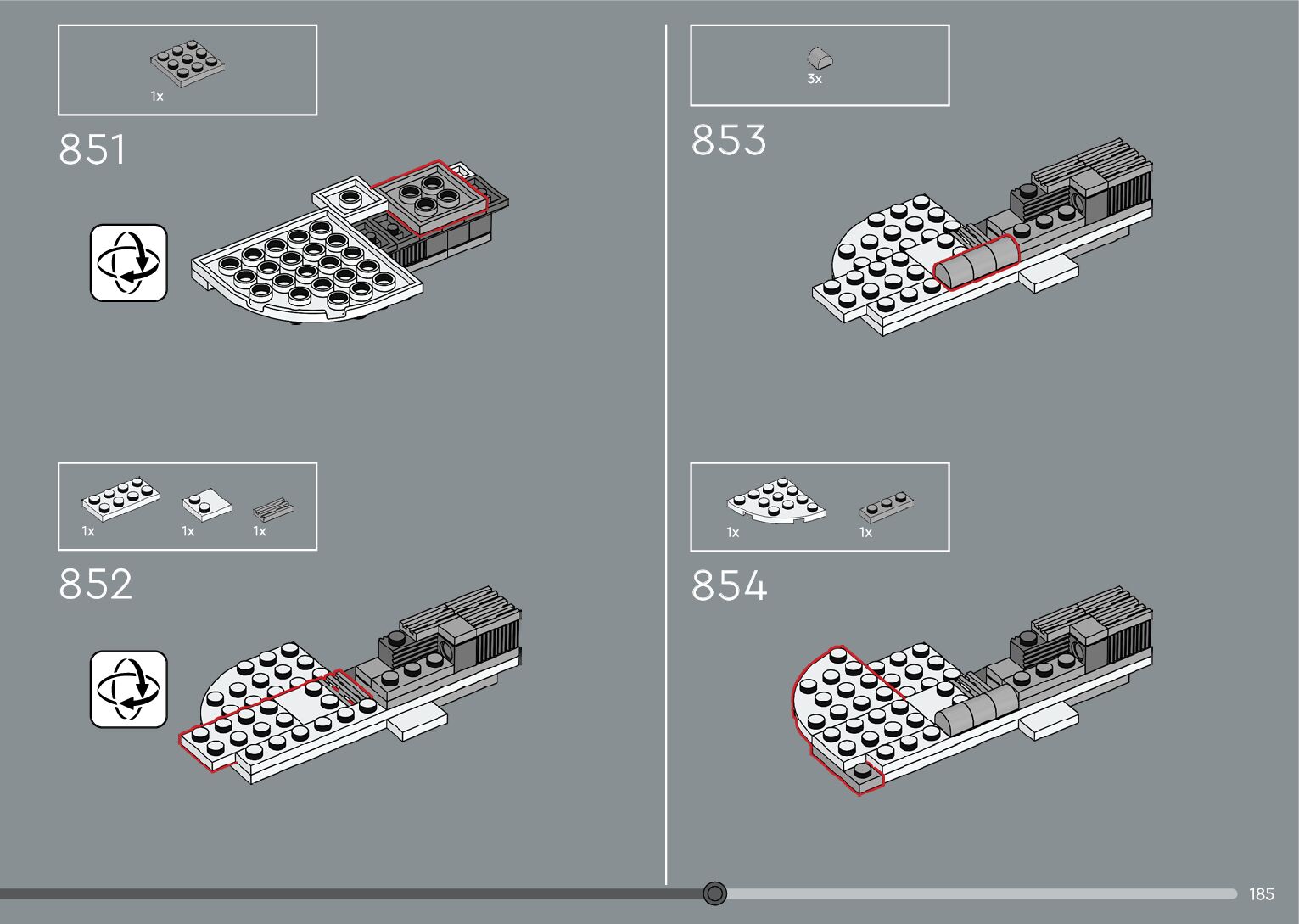 1x

851

1x 1x 1x

852

3x

853

1x 1x

854

185