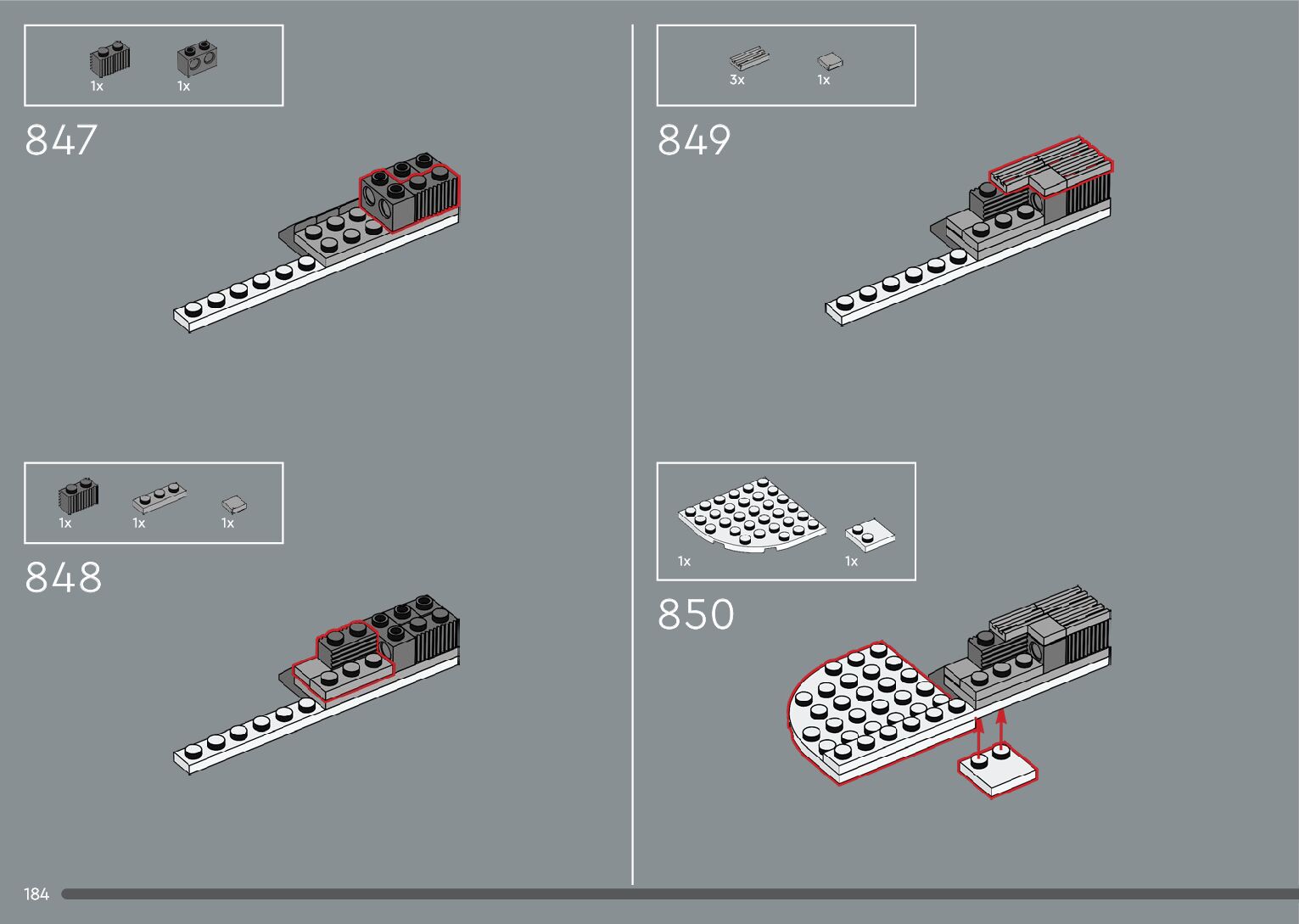 1x 1x

847

1x 1x 1x

848

3x 1x

849

1x 1x

850

184