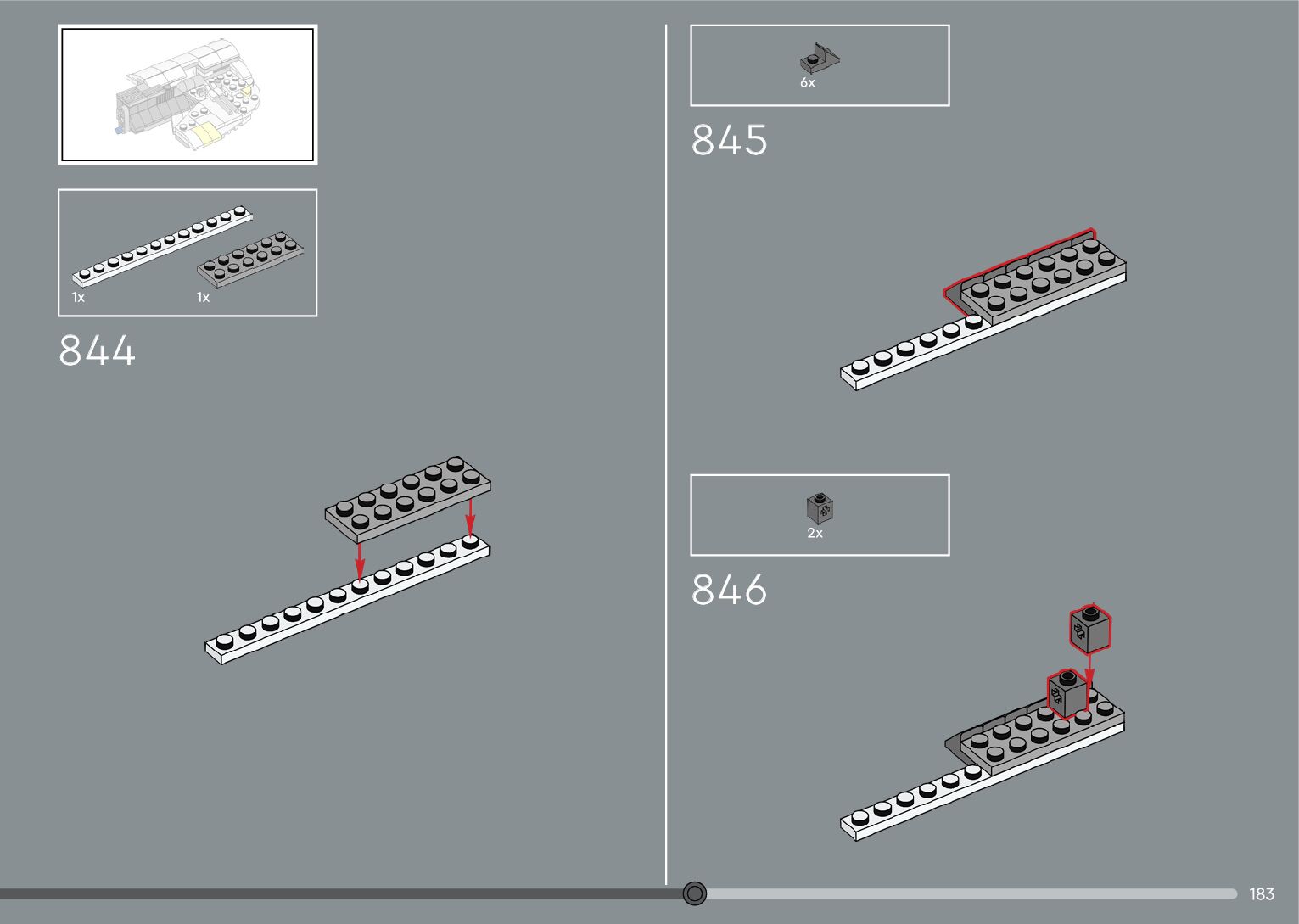 1x

1x

844

6x

845

2x

846

183