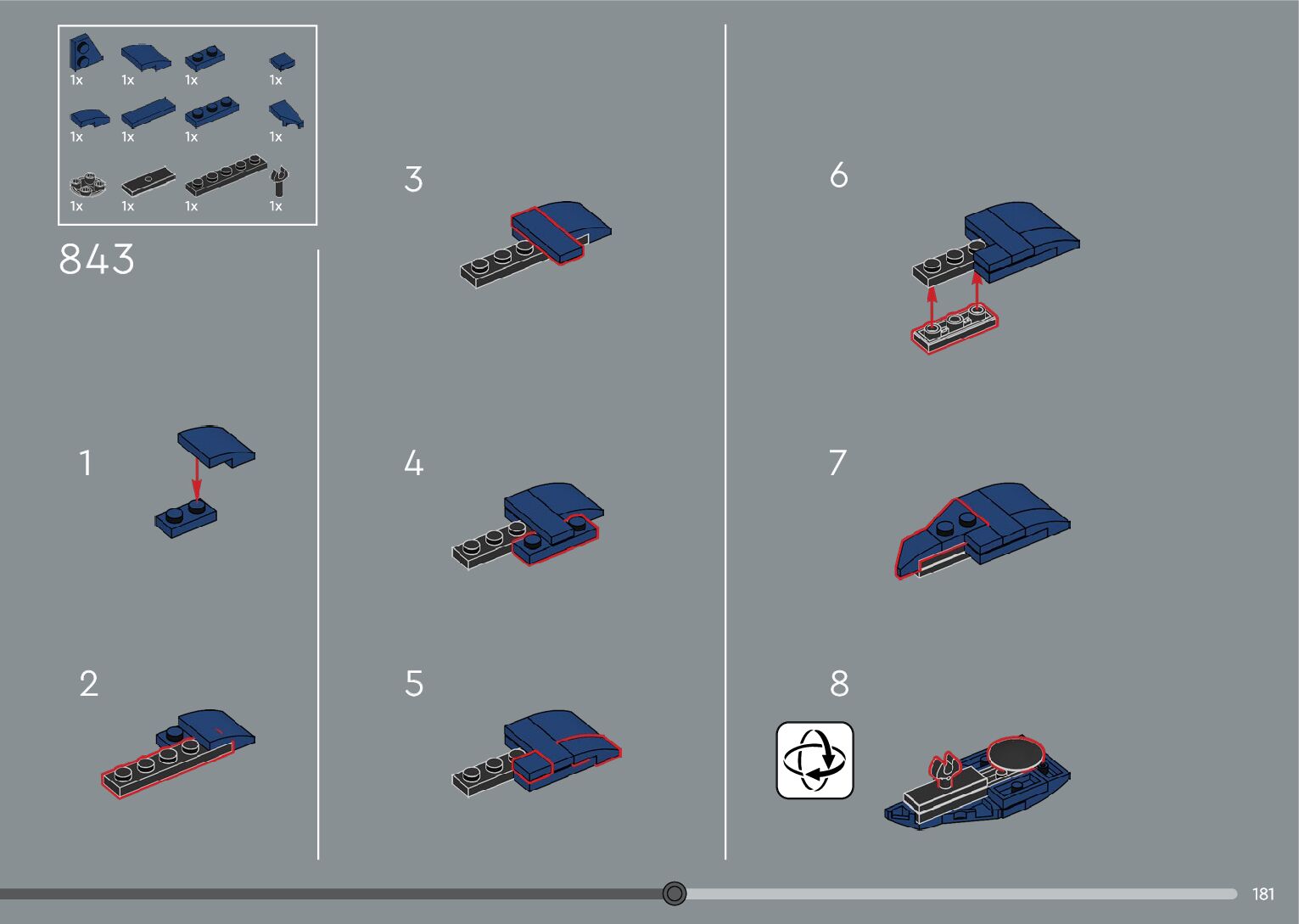 1x 1x 1x 1x
1x 1x 1x 1x
1x 1x 1x 1x

843

1

2

3

4

5

6

7

8

181