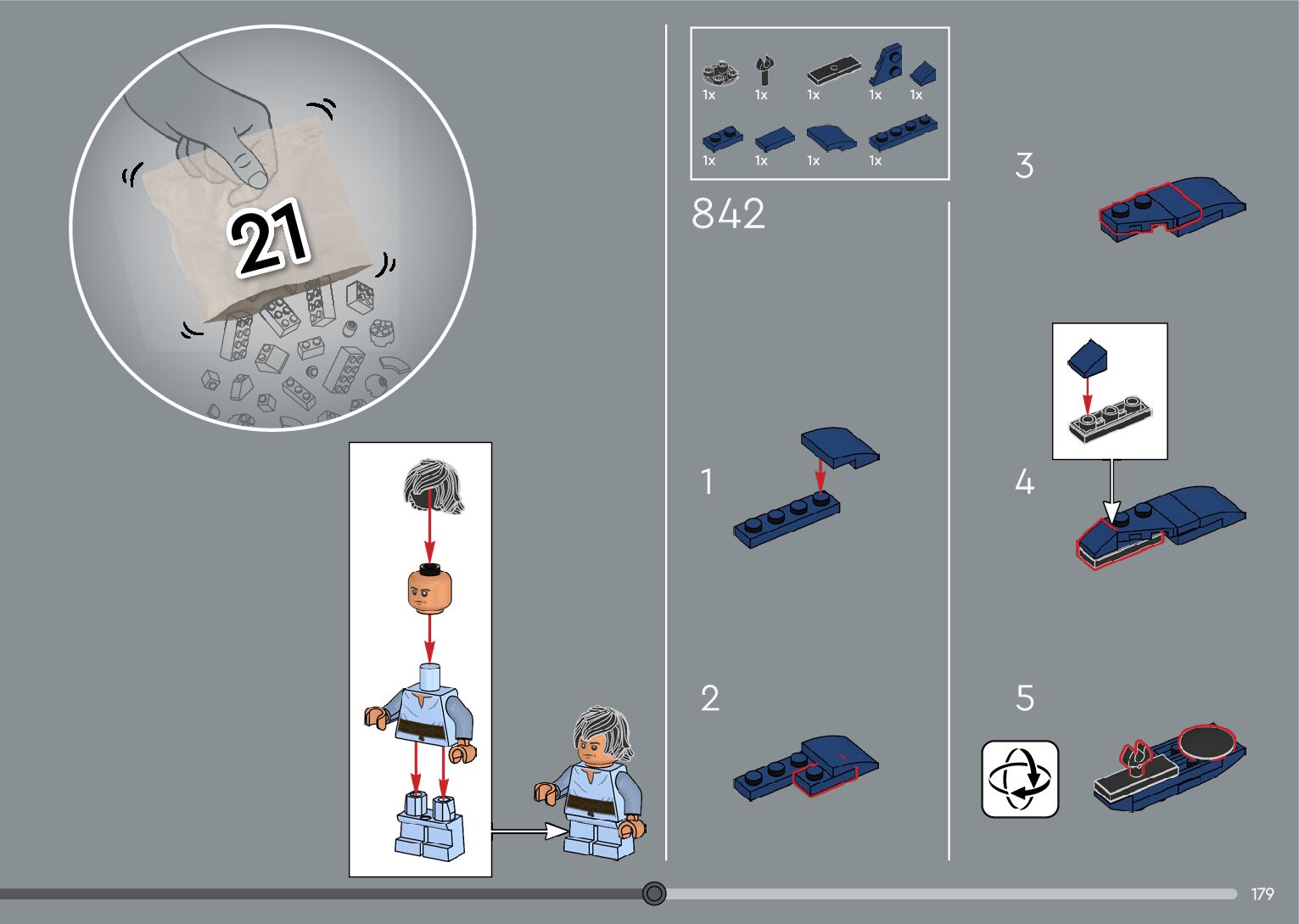 21

1x 1x 1x 1x 1x
1x 1x 1x 1x

842

1

2

3

4

5

179