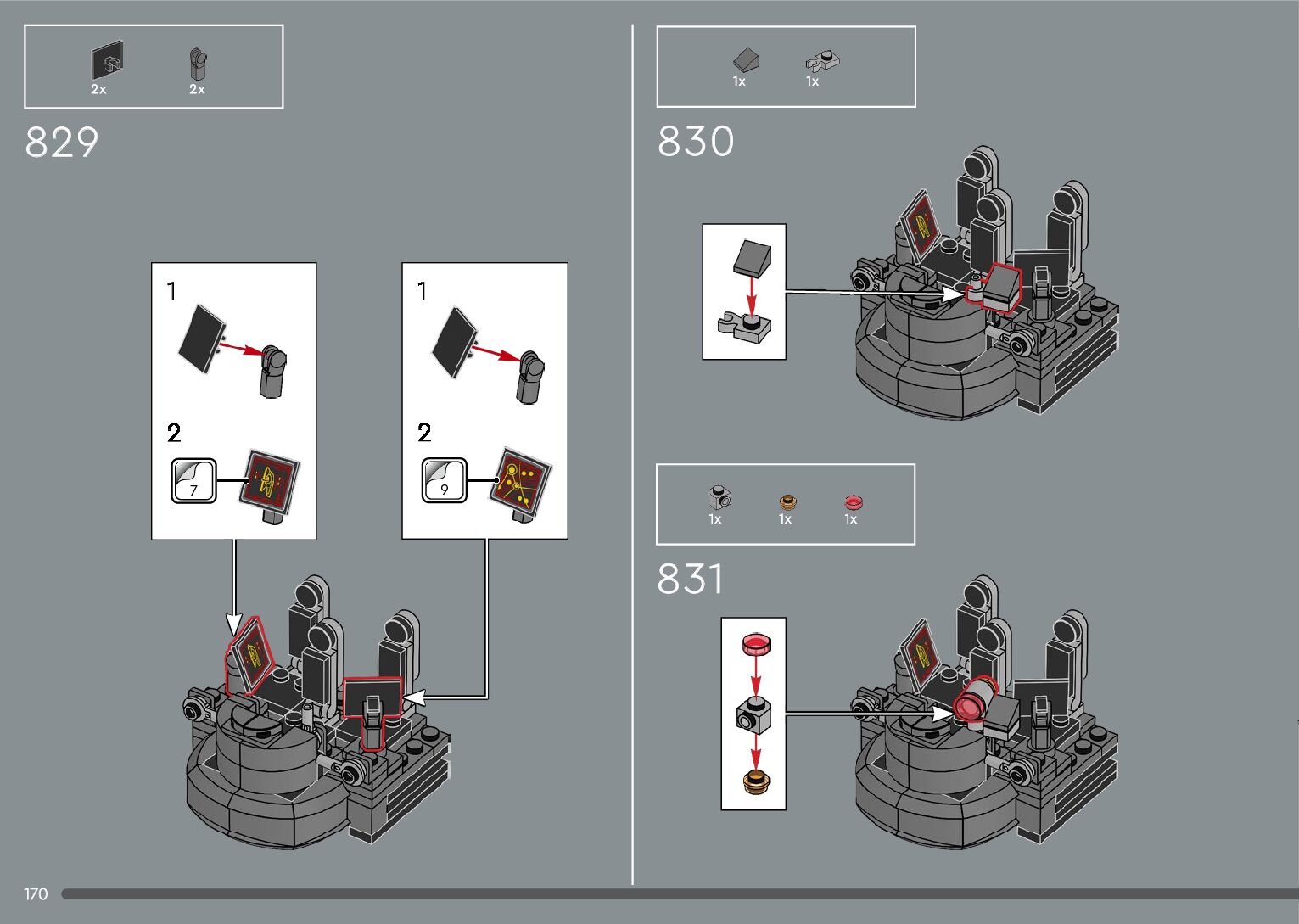 2x 2x

829

1

2

7

1

2

9

1x 1x

830

1x 1x 1x

831

170