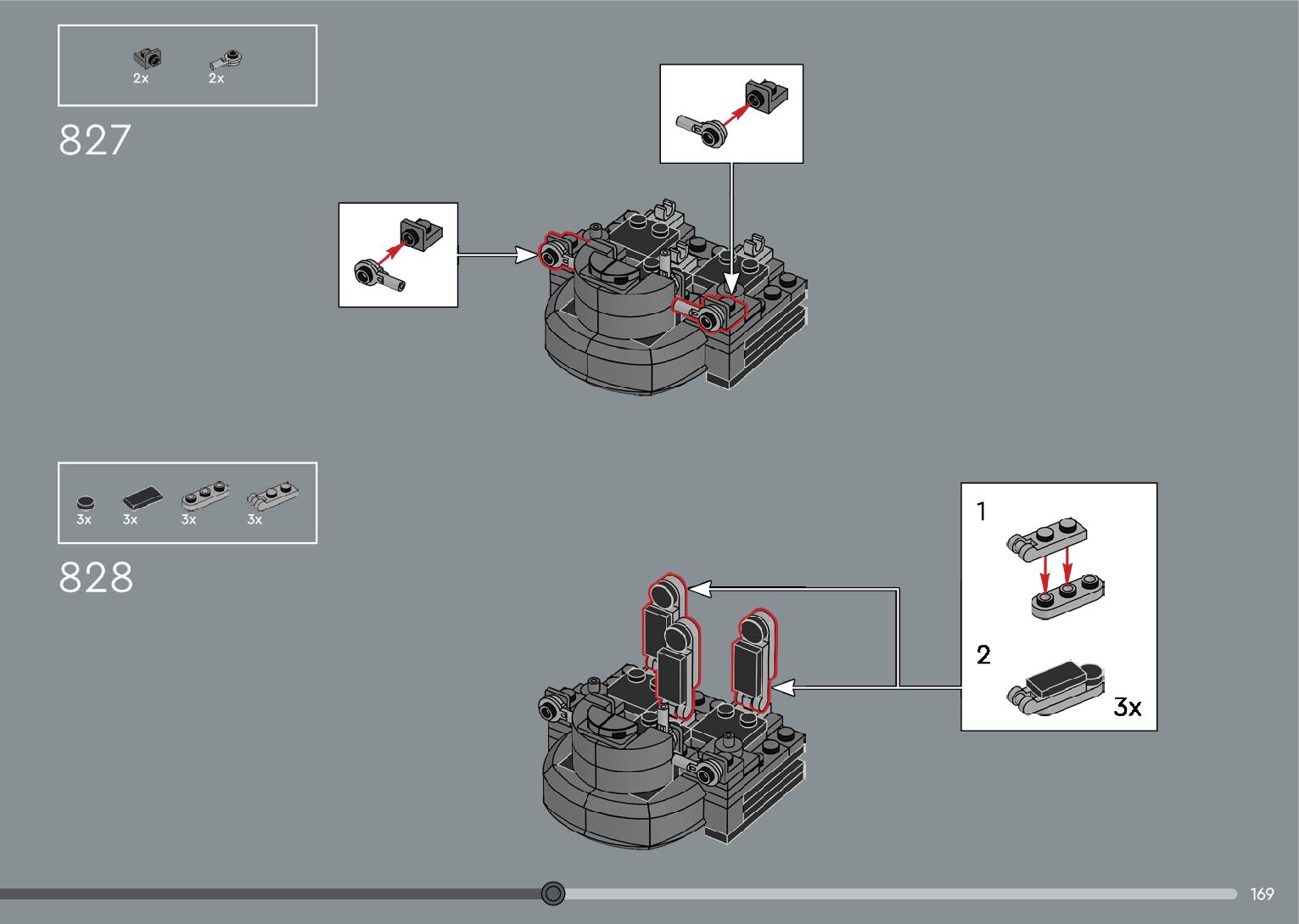 2x 2x

827

3x 3x 3x 3x

828

1

2

3x

169