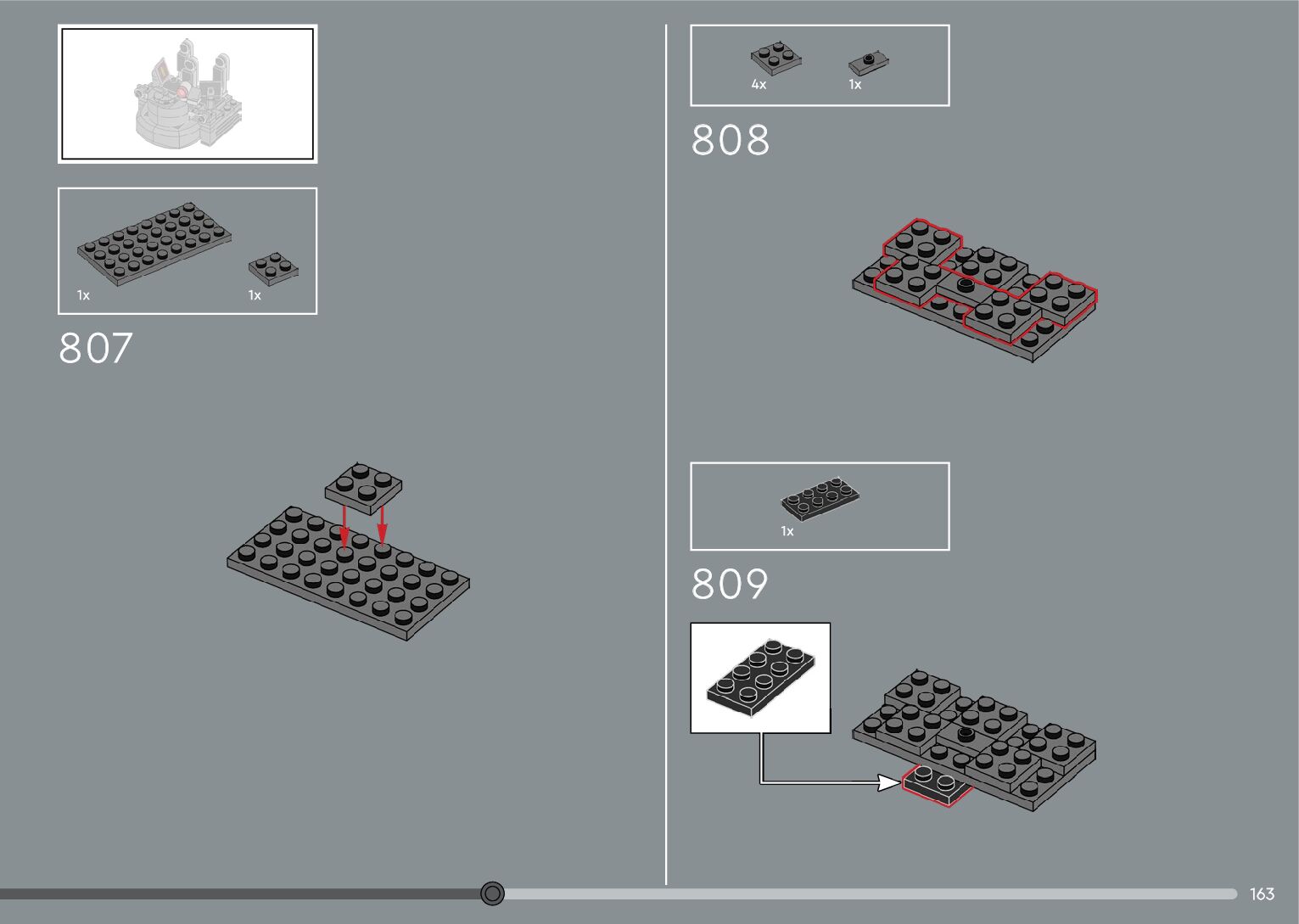 1x
1x

807

4x
1x

808

1x

809

163