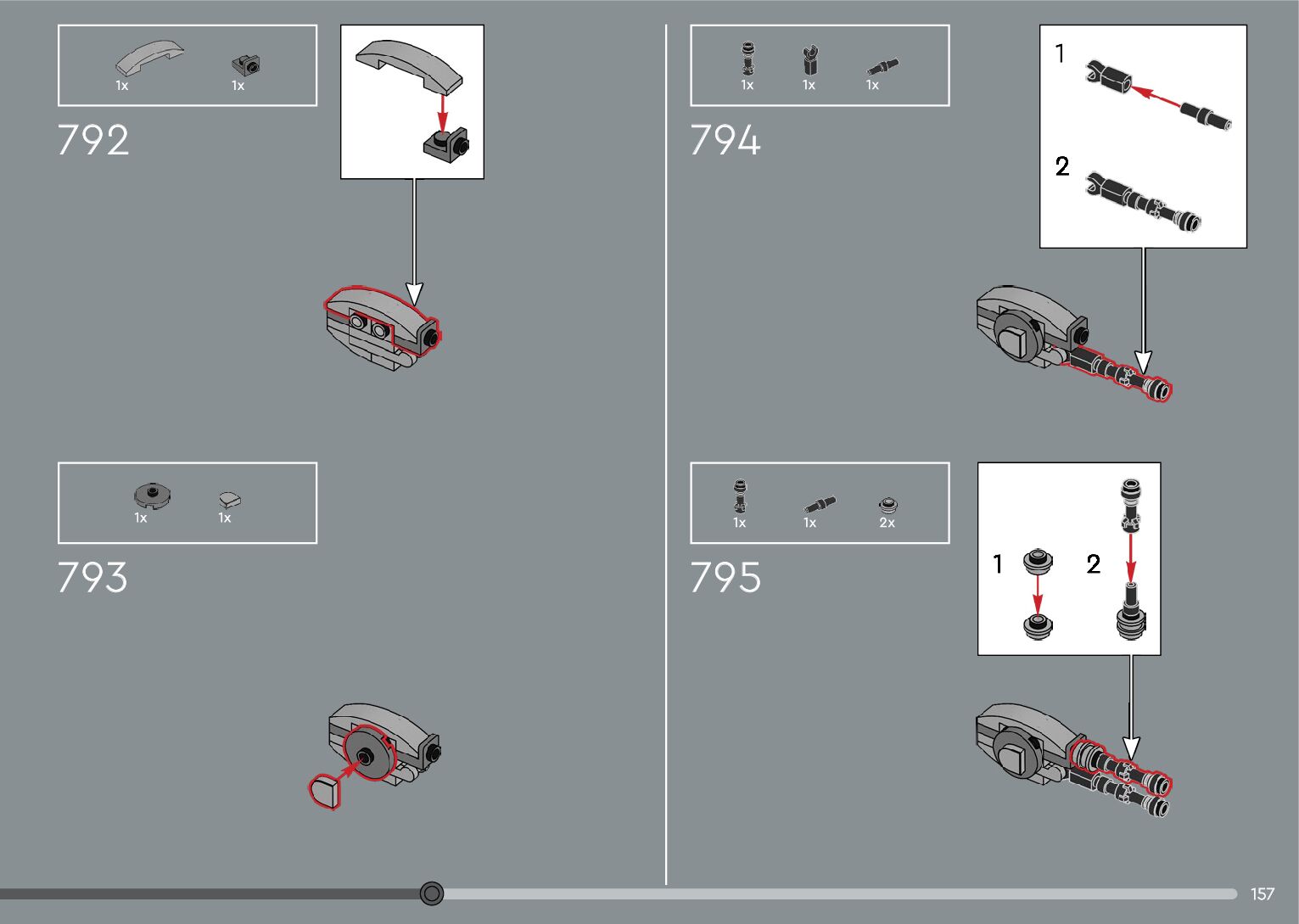 1x 1x

792

1x 1x

793

1x 1x 1x

794

1

2

1x 1x 2x

795

1 2

157