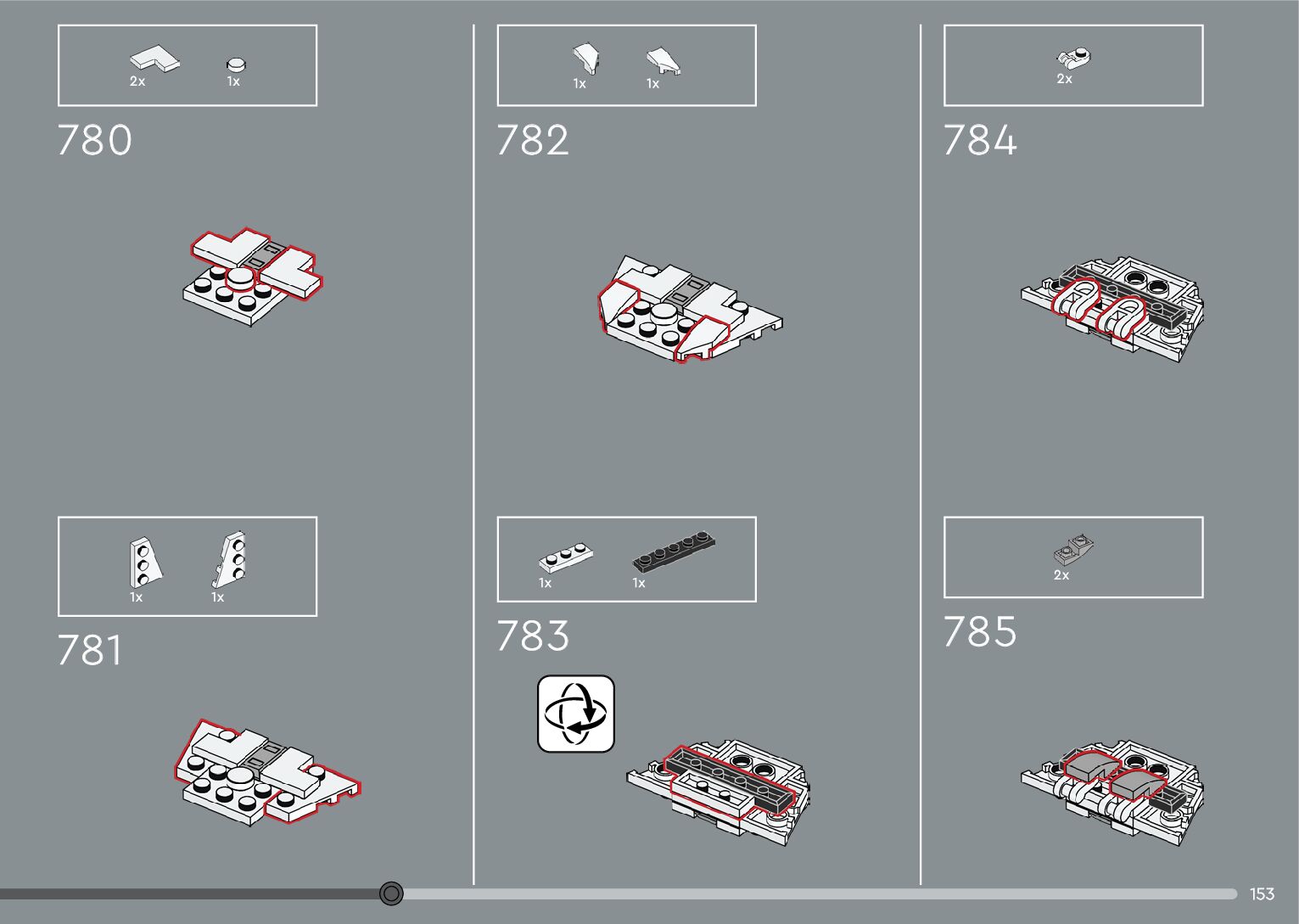 2x 1x

780

1x 1x

781

1x 1x

782

1x 1x

783

2x

784

2x

785

153