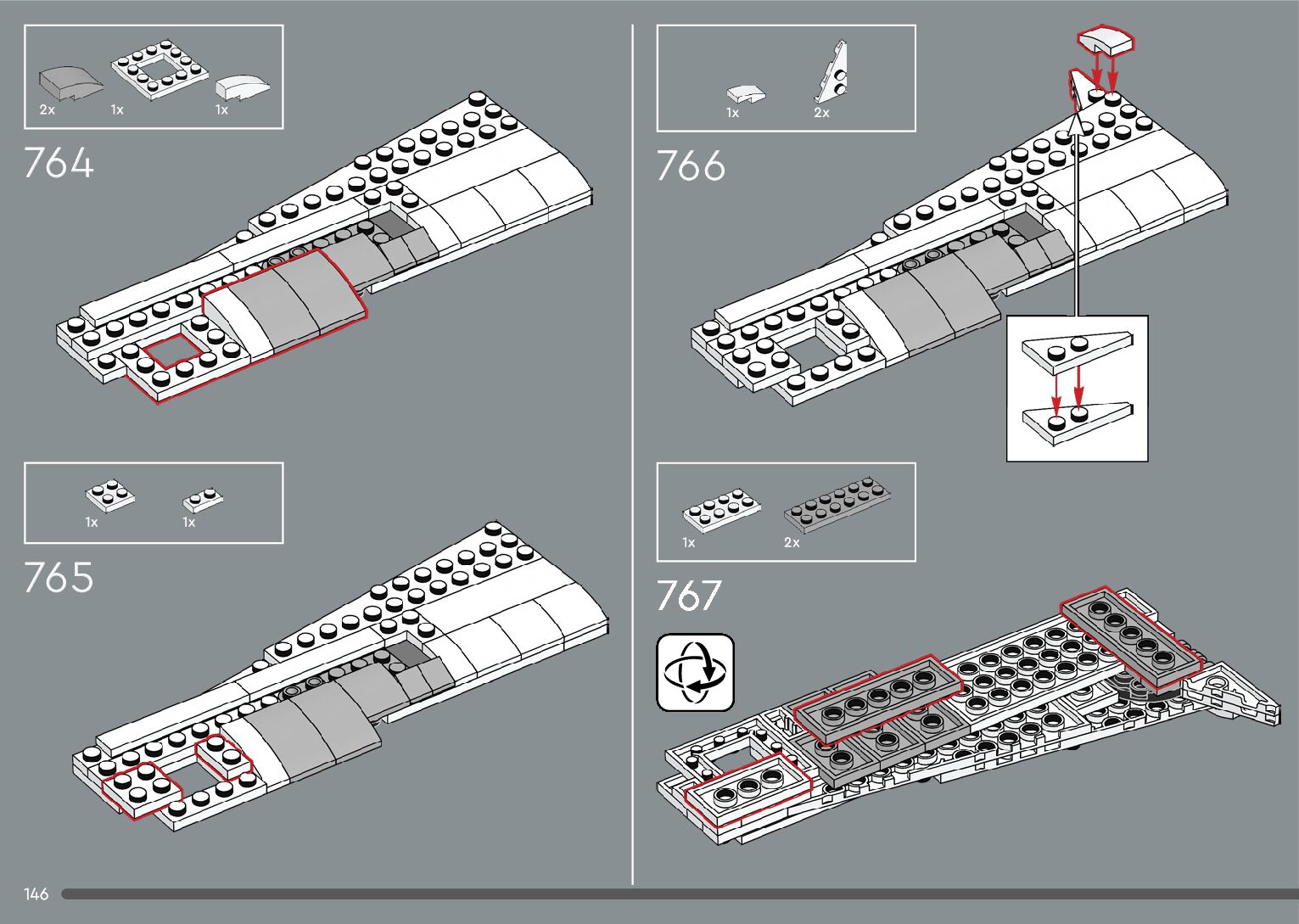 2x 1x 1x

764

1x 1x

765

1x 2x

766

1x 2x

767

146