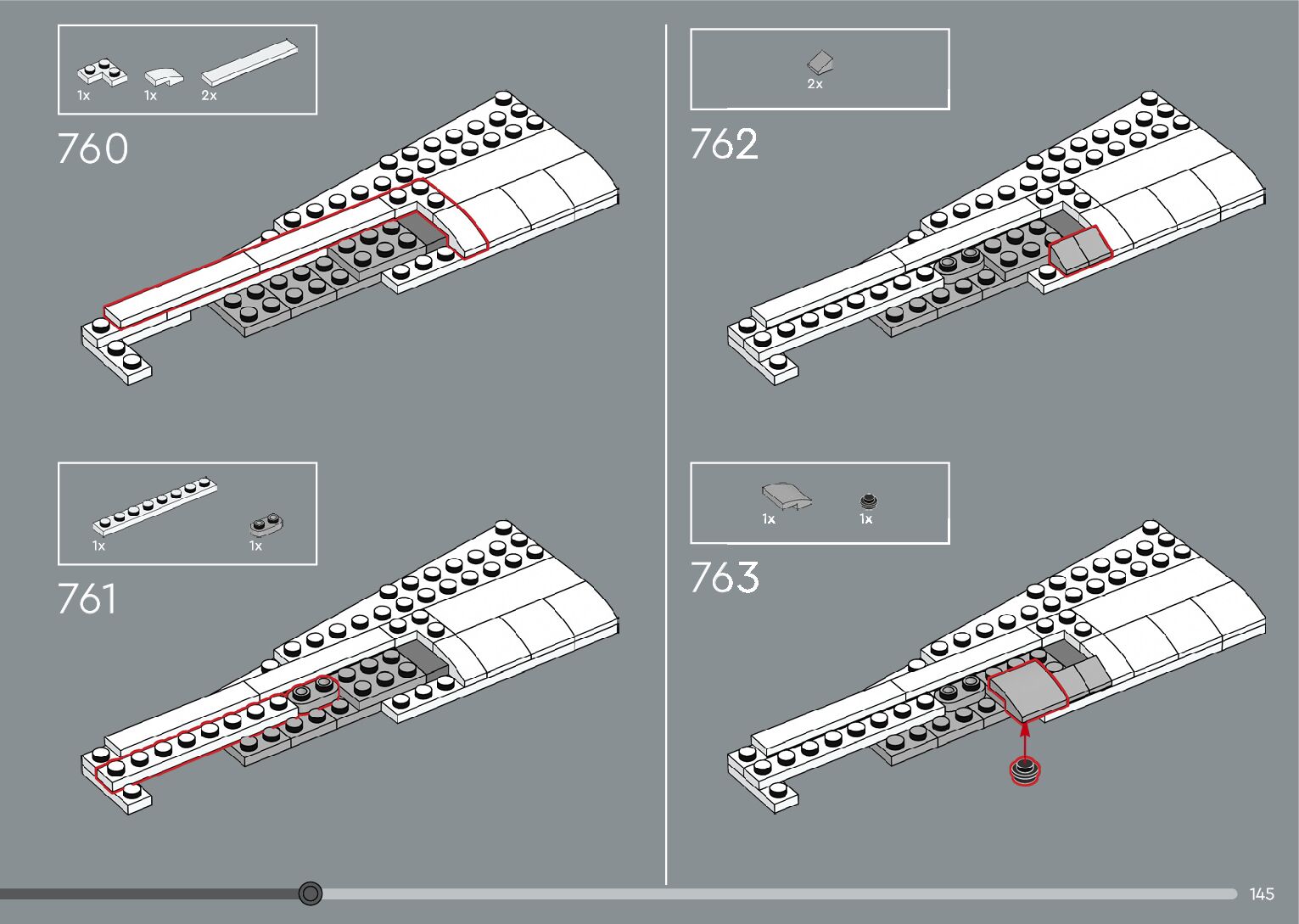 1x 1x 2x

760

1x 1x

761

2x

762

1x 1x

763

145