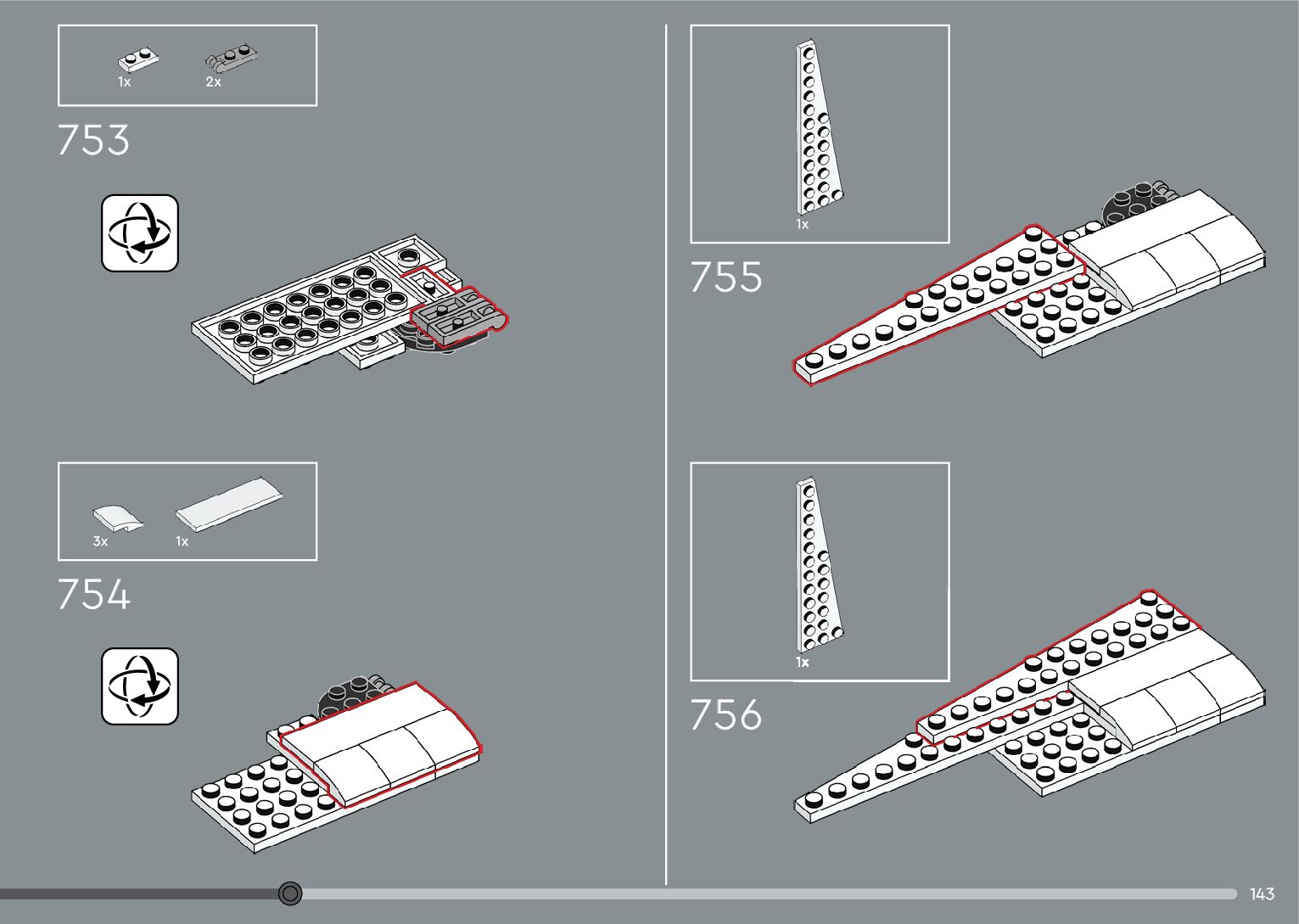 1x 2x

753

3x 1x

754

1x

755

1x

756

143