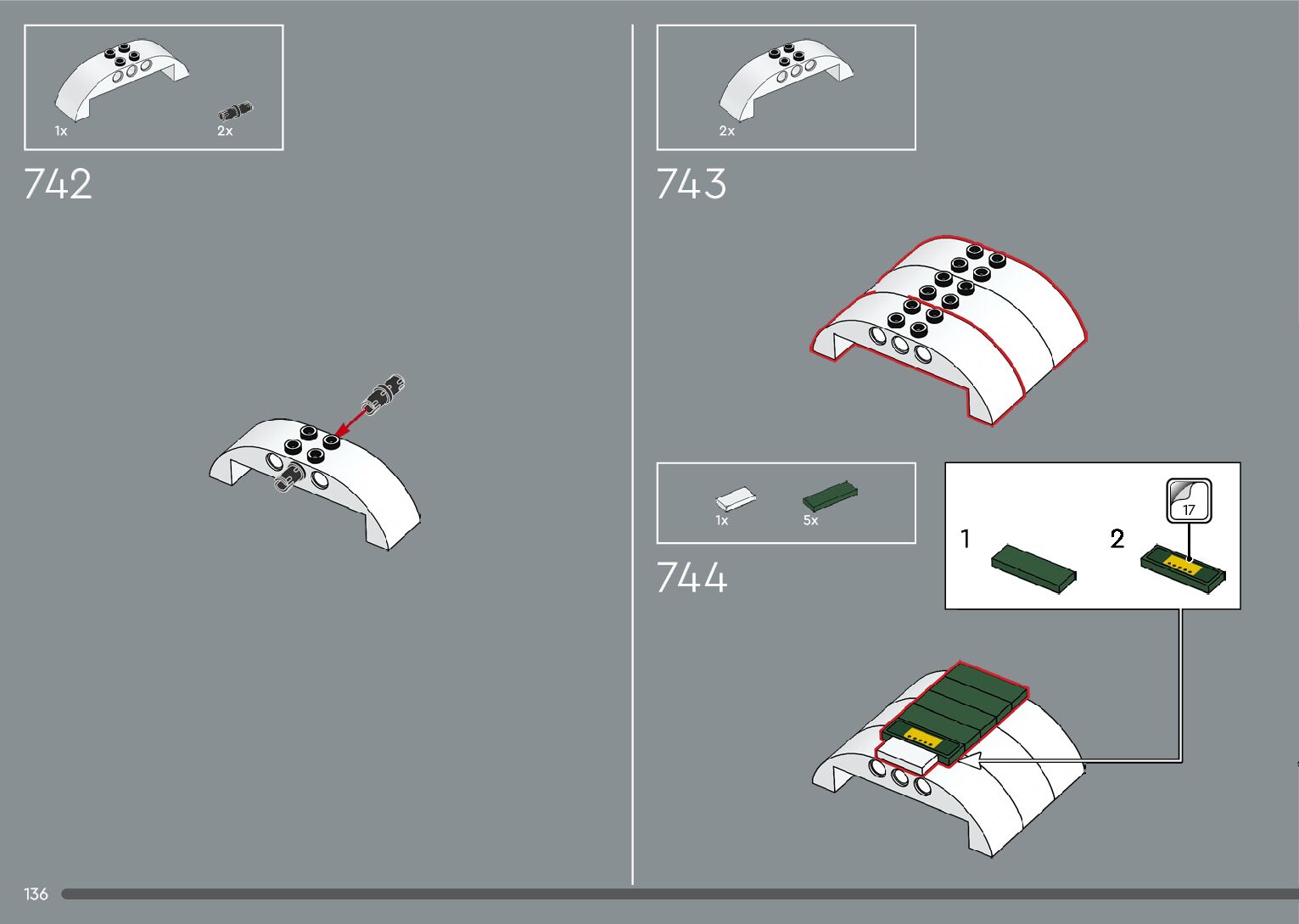 1x
2x

742

2x

743

1x
5x

744

1
2
17

136