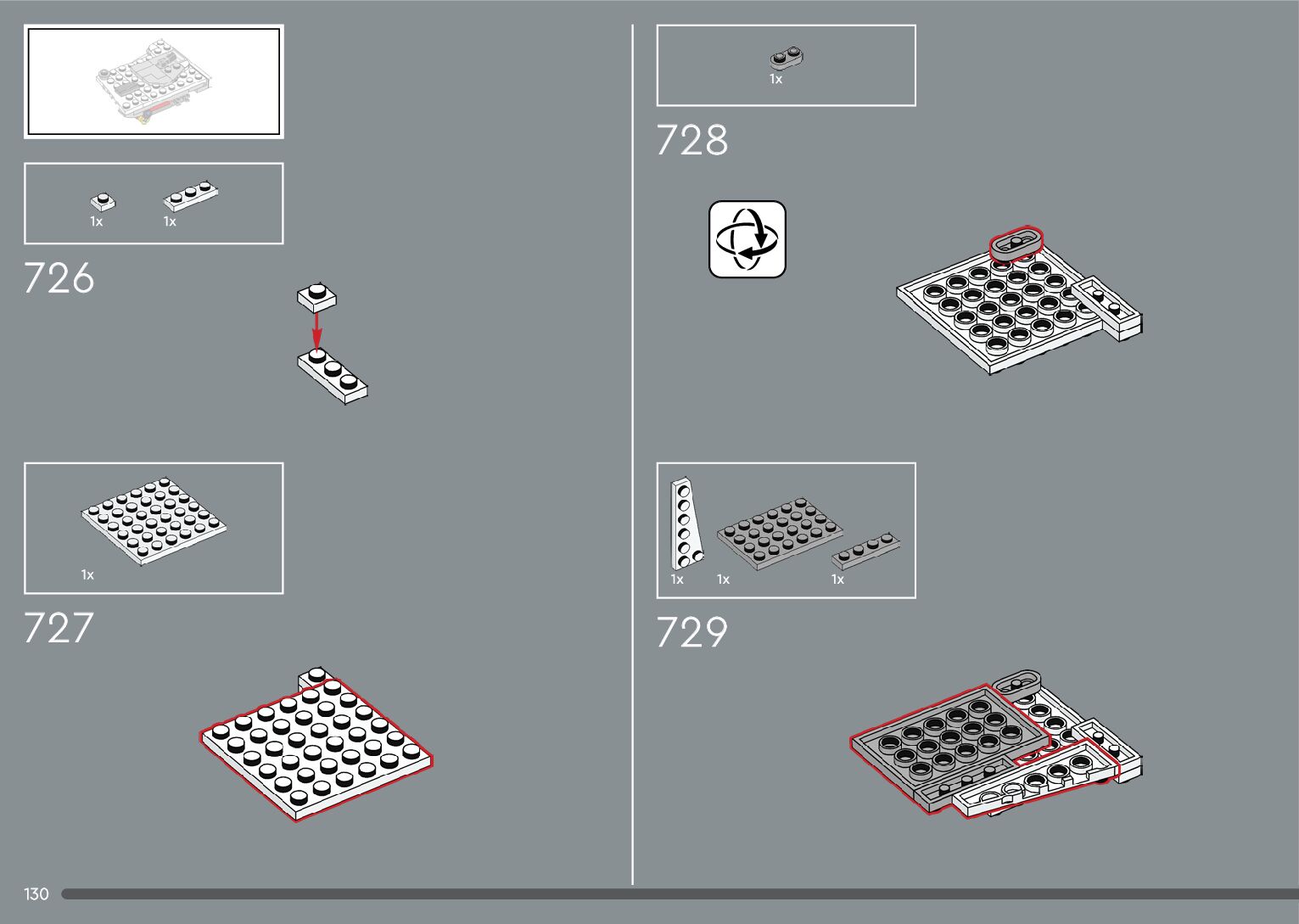 1x 1x

726

1x

727

1x

728

1x 1x 1x

729

130