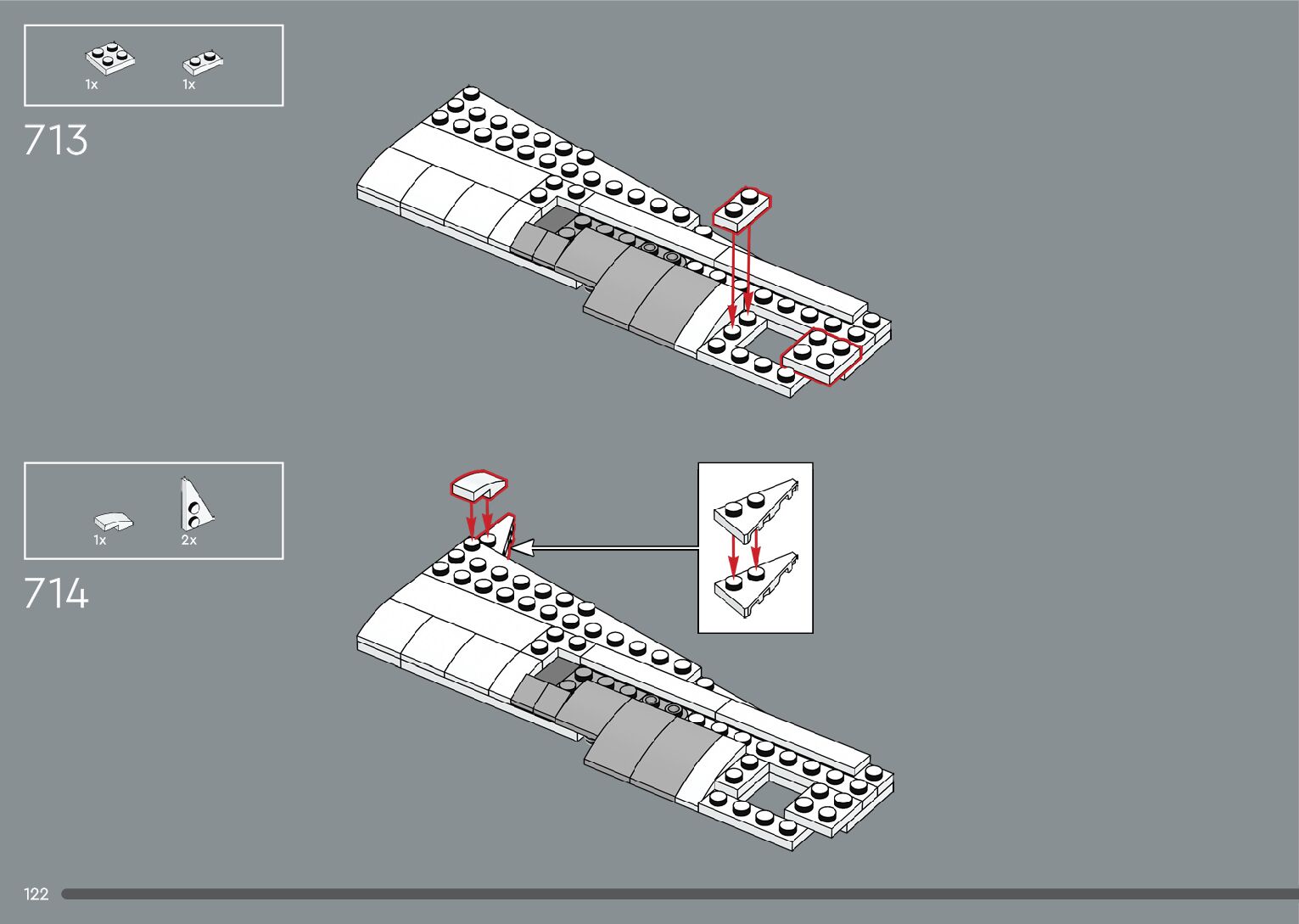 1x 1x

713

1x 2x

714

122