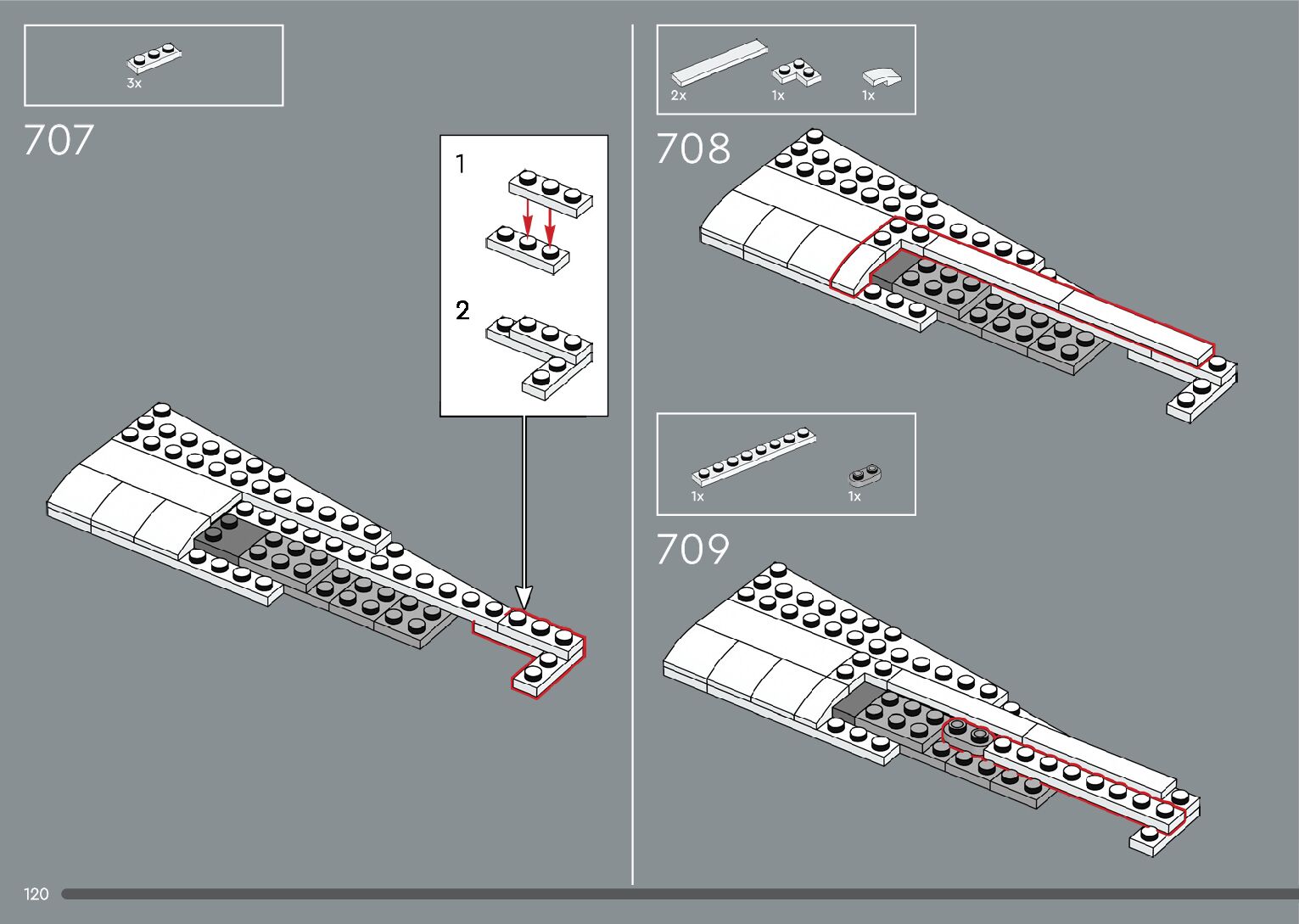 3x

707

1

2

2x 1x 1x

708

1x 1x

709

120