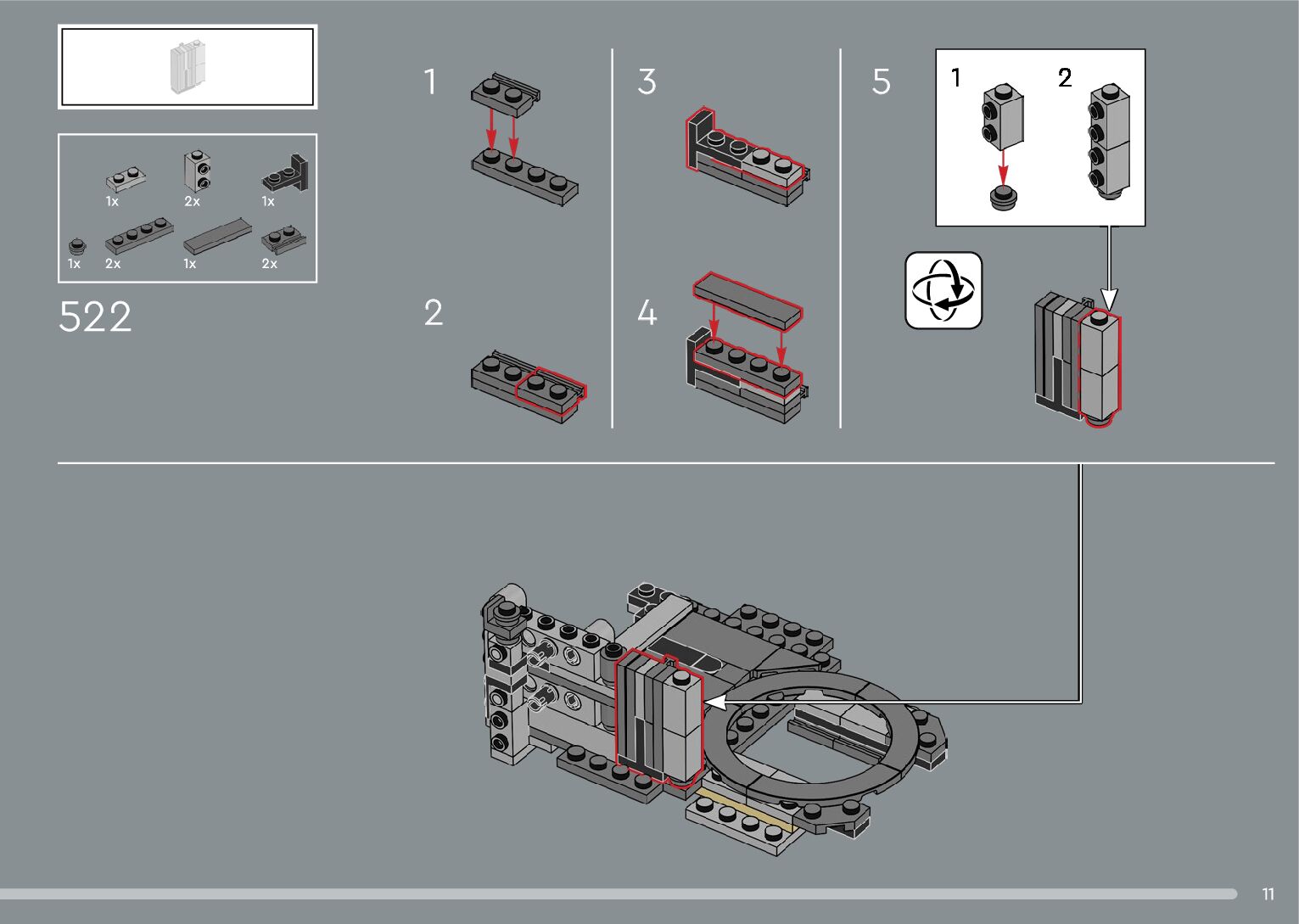 1x 2x 1x
1x 2x 1x 2x

522

1

2

3

4

5

1 2

11