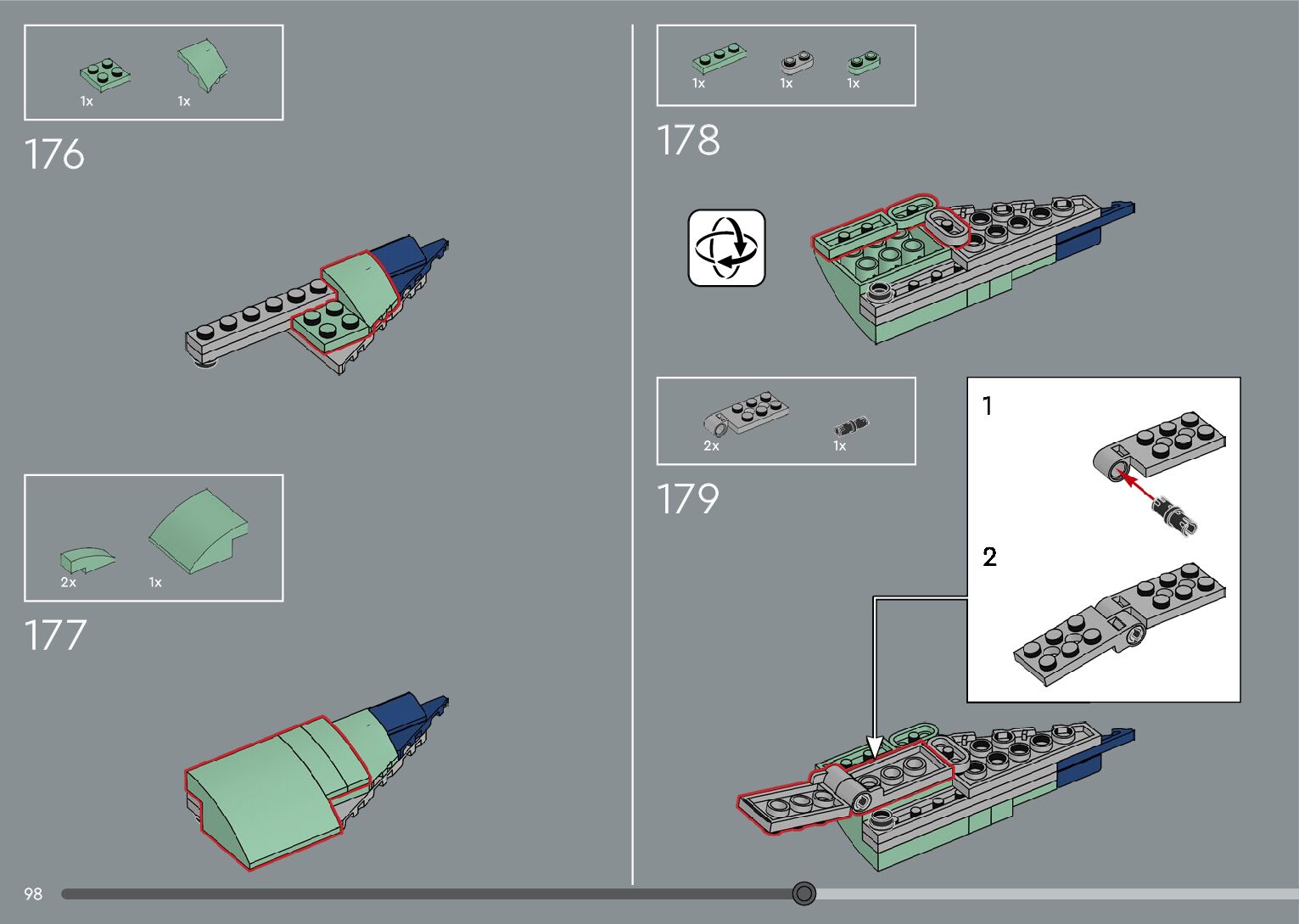 1x 1x

176

2x 1x

177

1x 1x 1x

178

2x 1x

179

1

2

98