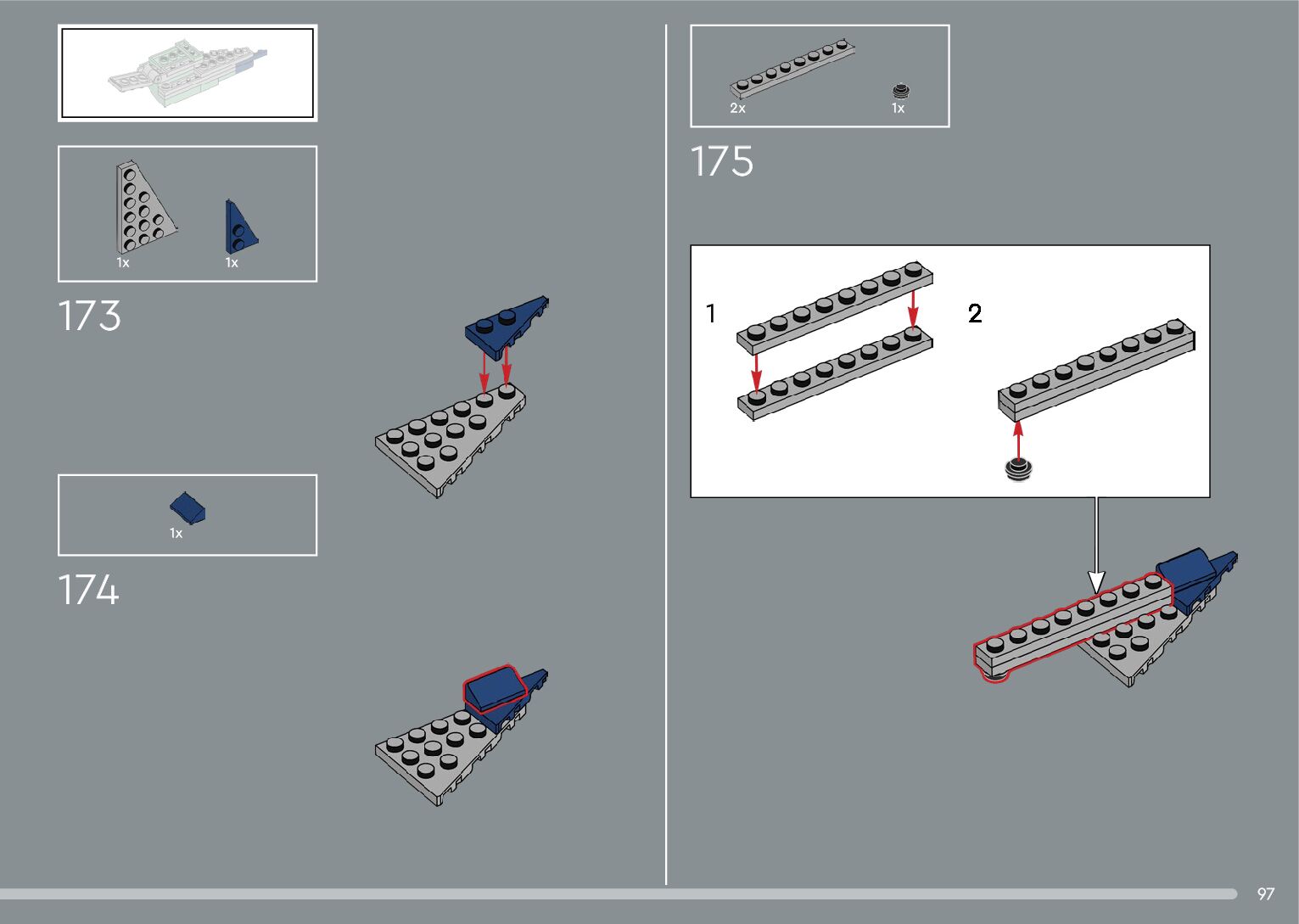 1x

1x

173

1x

174

2x

1x

175

1

2

97