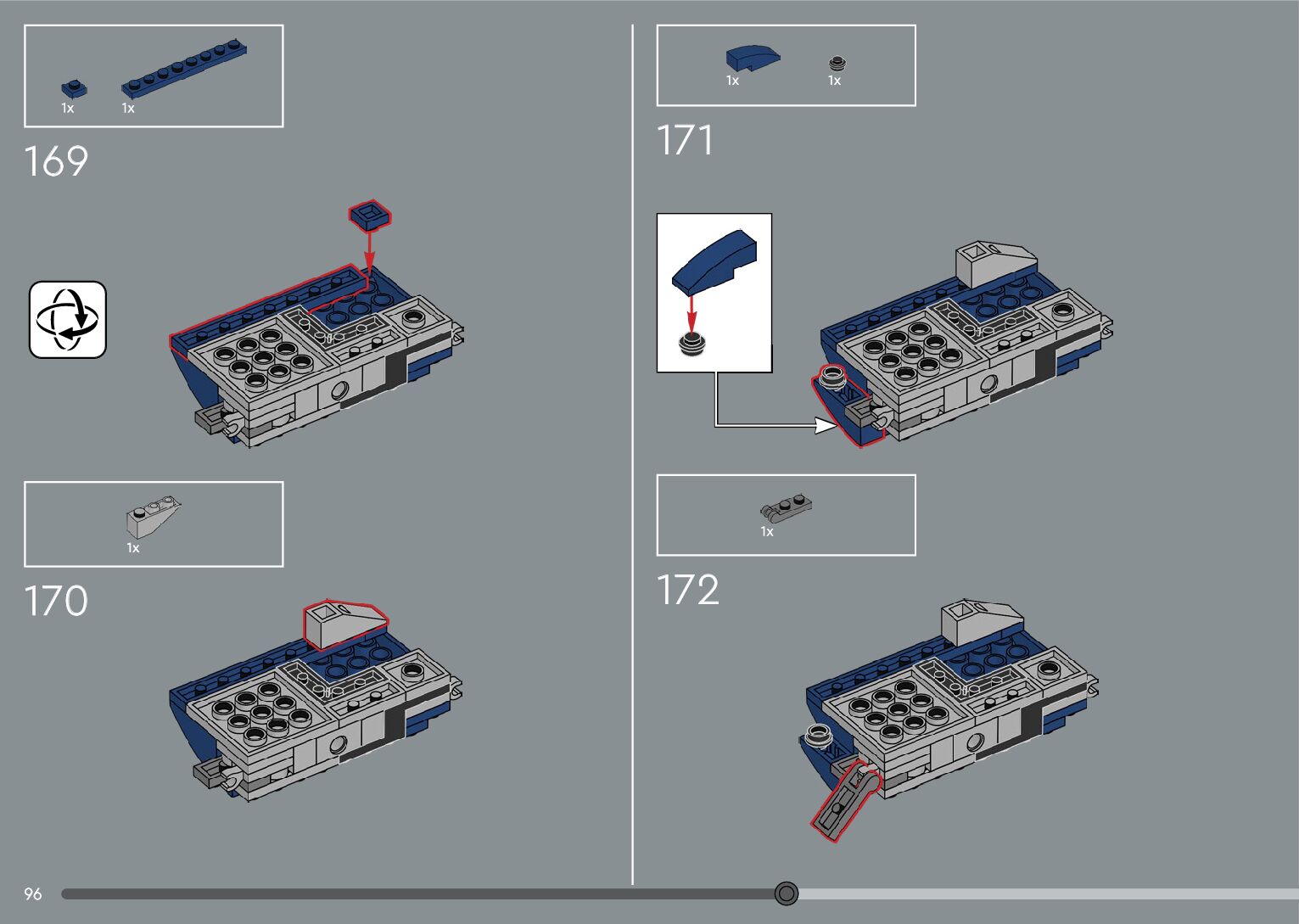 1x 1x

169

1x

170

1x 1x

171

1x

172

96