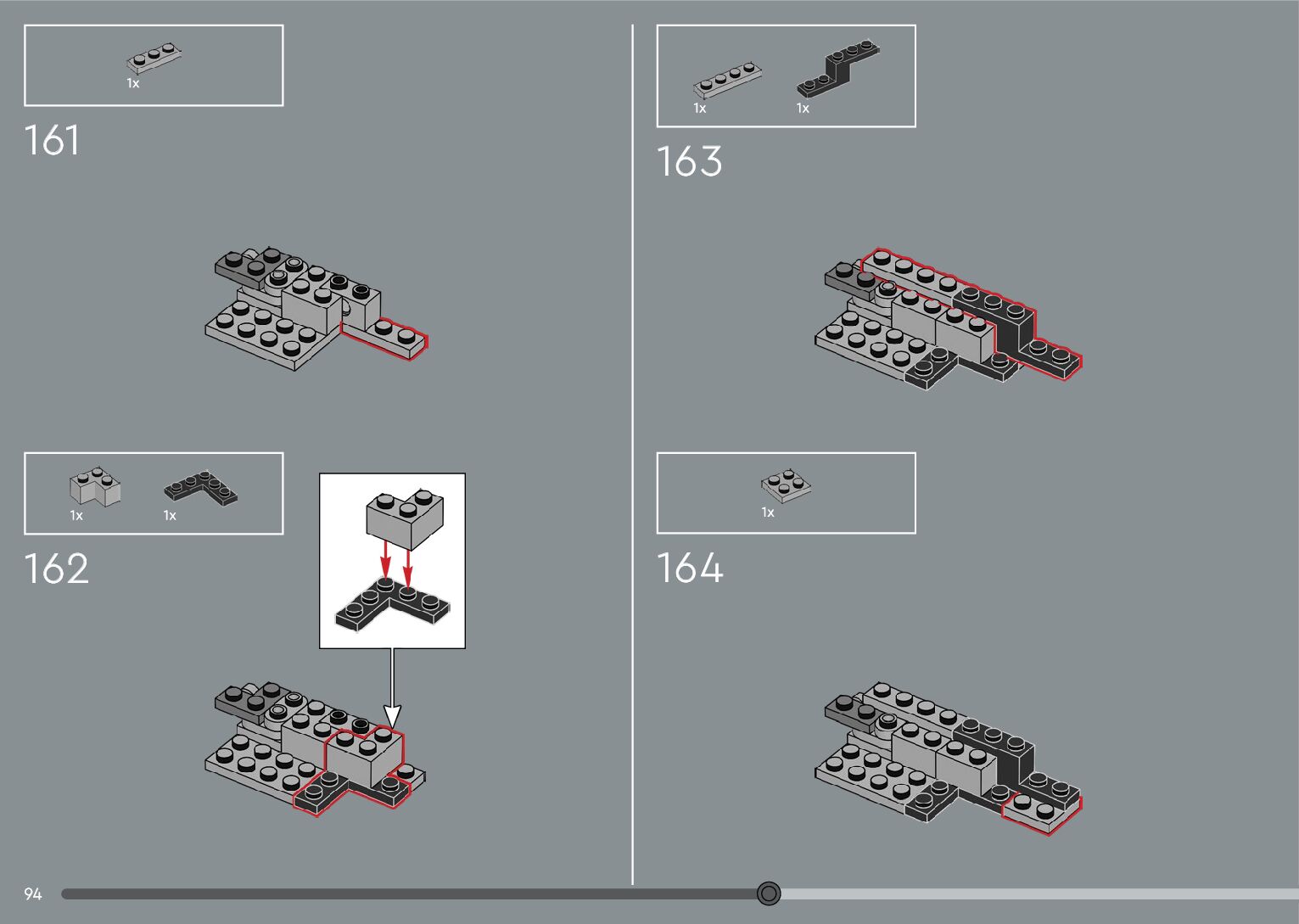 1x

161

1x 1x

162

1x 1x

163

1x

164

94