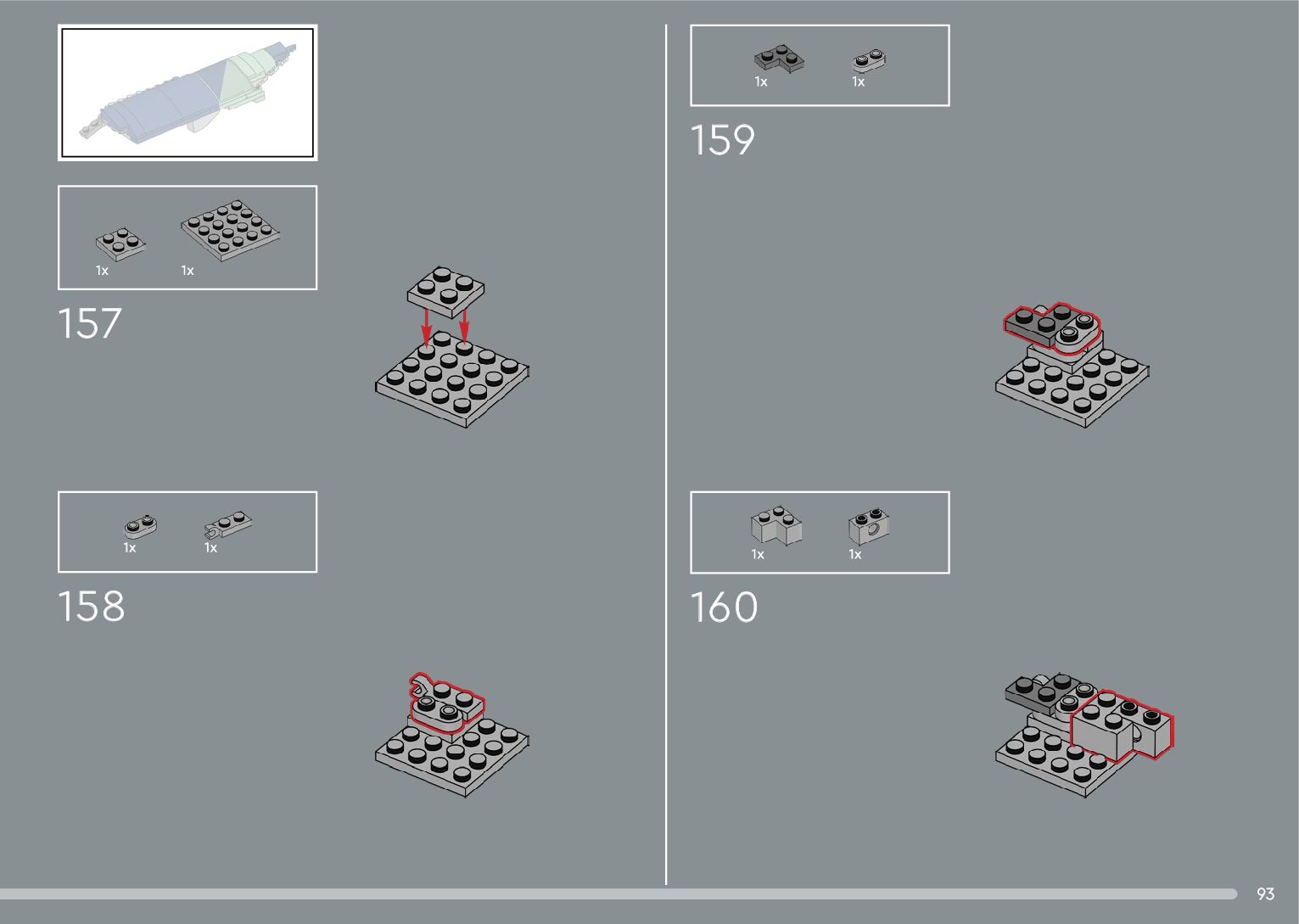 1x 1x

157

1x 1x

158

1x 1x

159

1x 1x

160

93