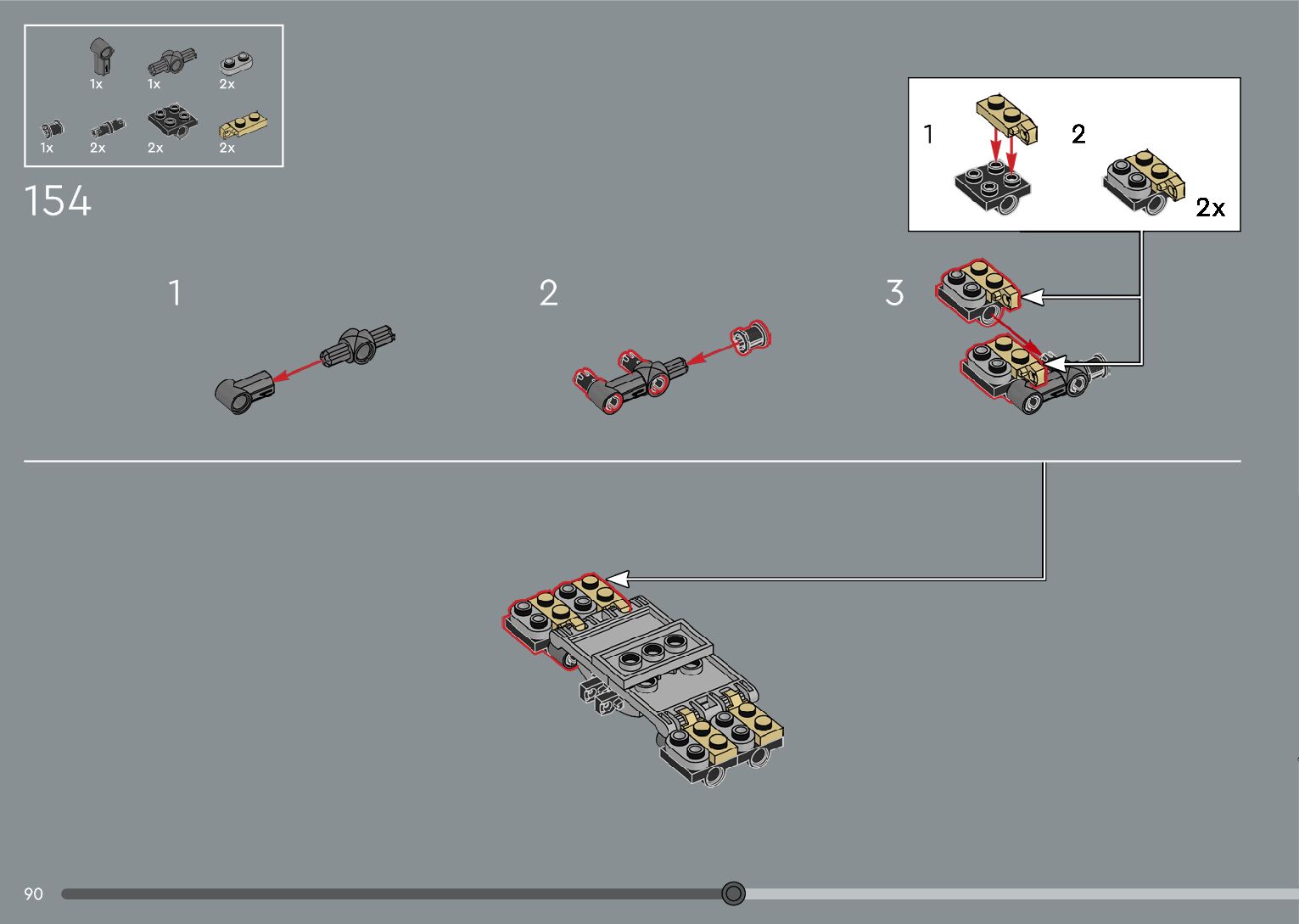 1x 1x 2x
1x 2x 2x 2x

154

1 2
2x

1

2

3

90