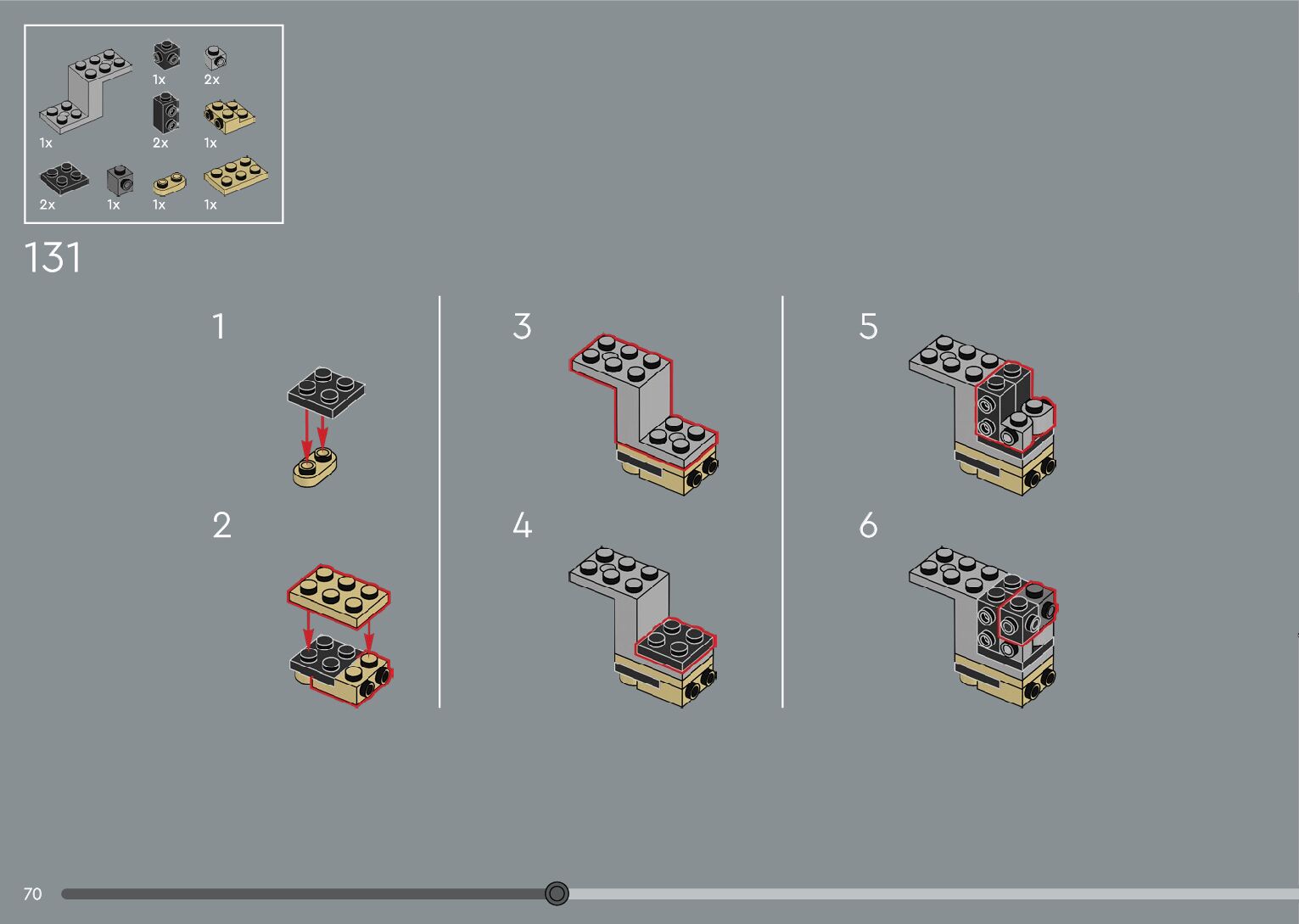 1x
1x
2x
2x
1x
2x
1x
1x
1x

131

1

2

3

4

5

6

70