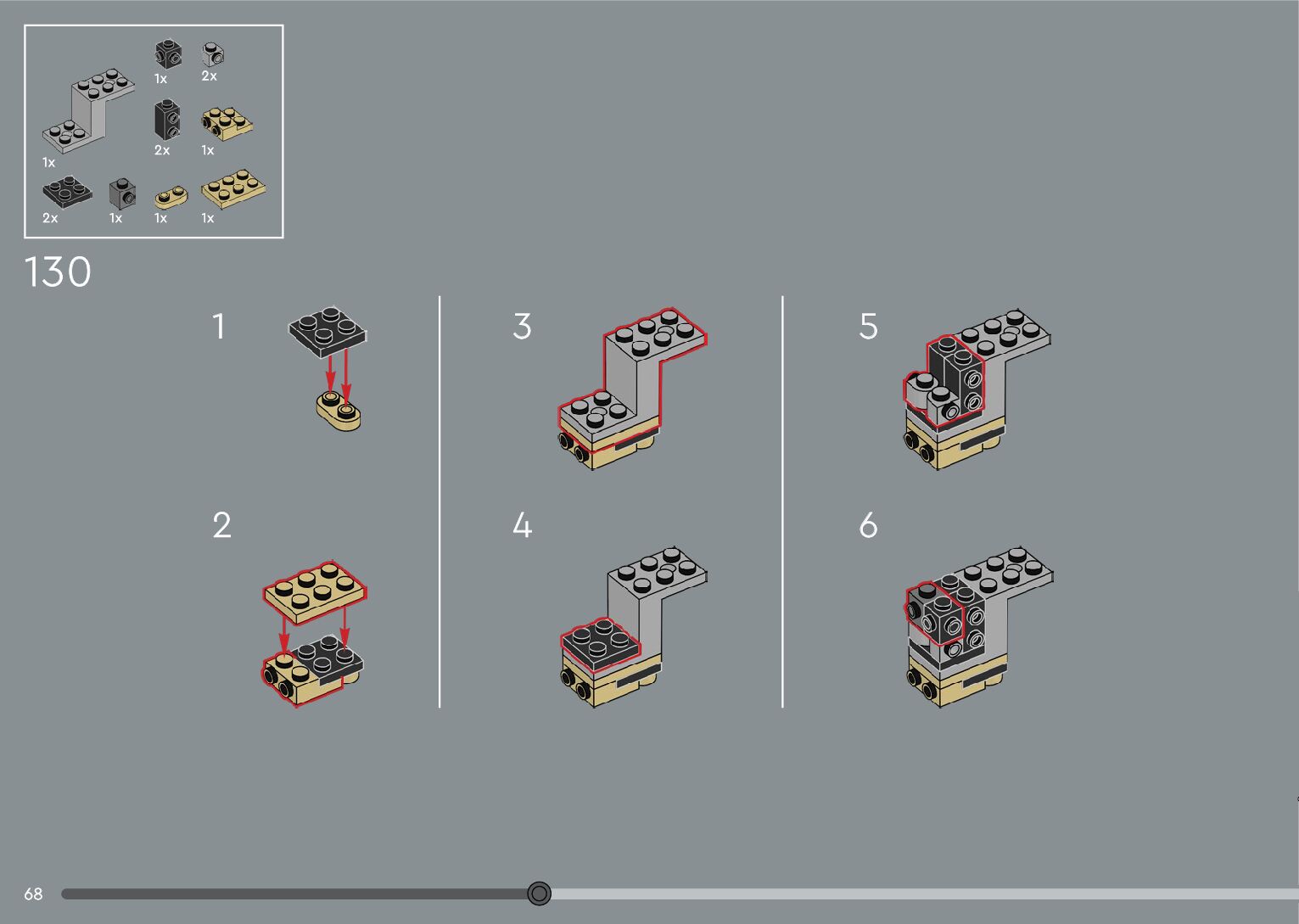 1x 2x
1x
2x 1x
2x 1x 1x 1x

130

1

2

3

4

5

6

68