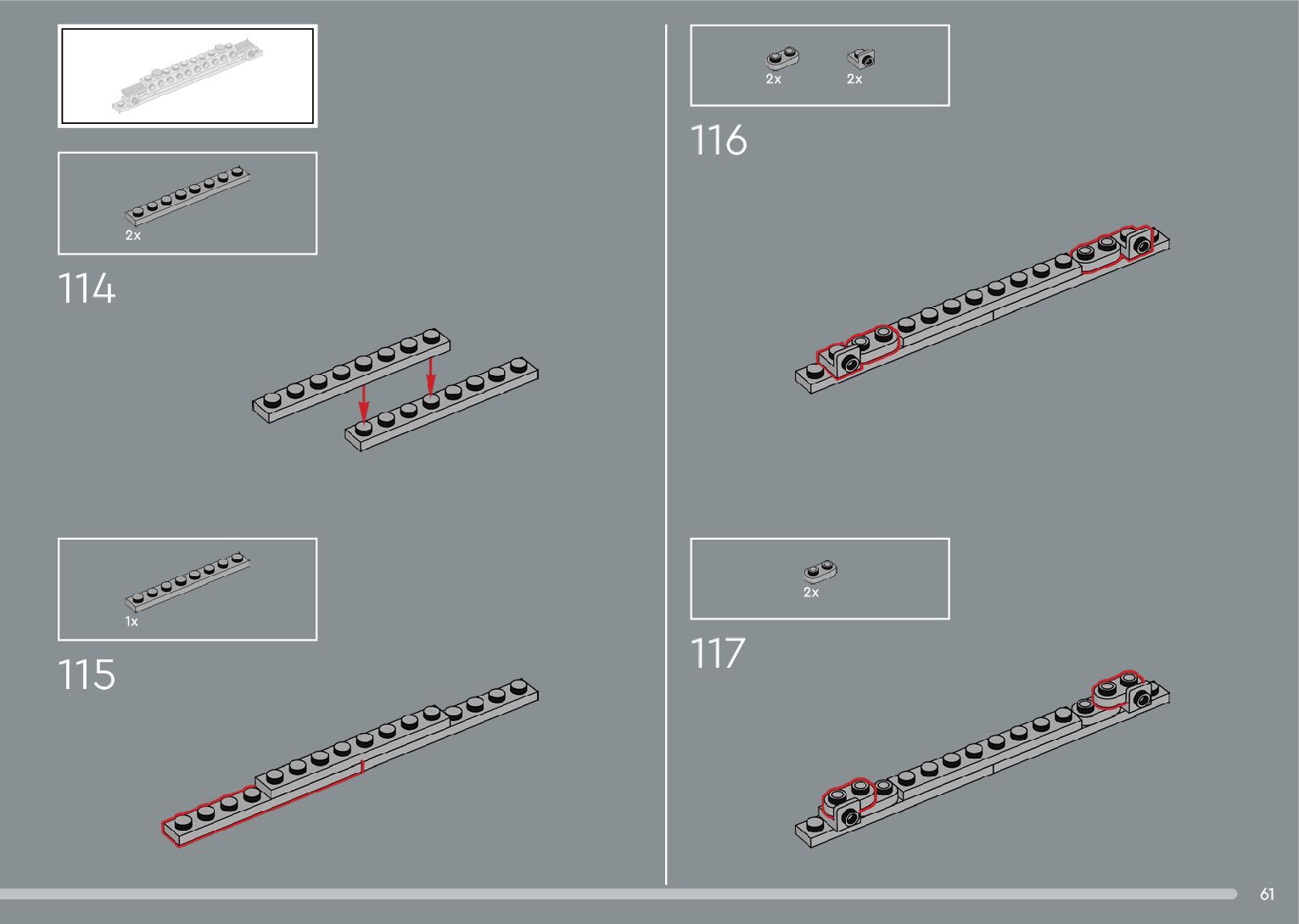 2x

114

1x

115

2x 2x

116

2x

117

61