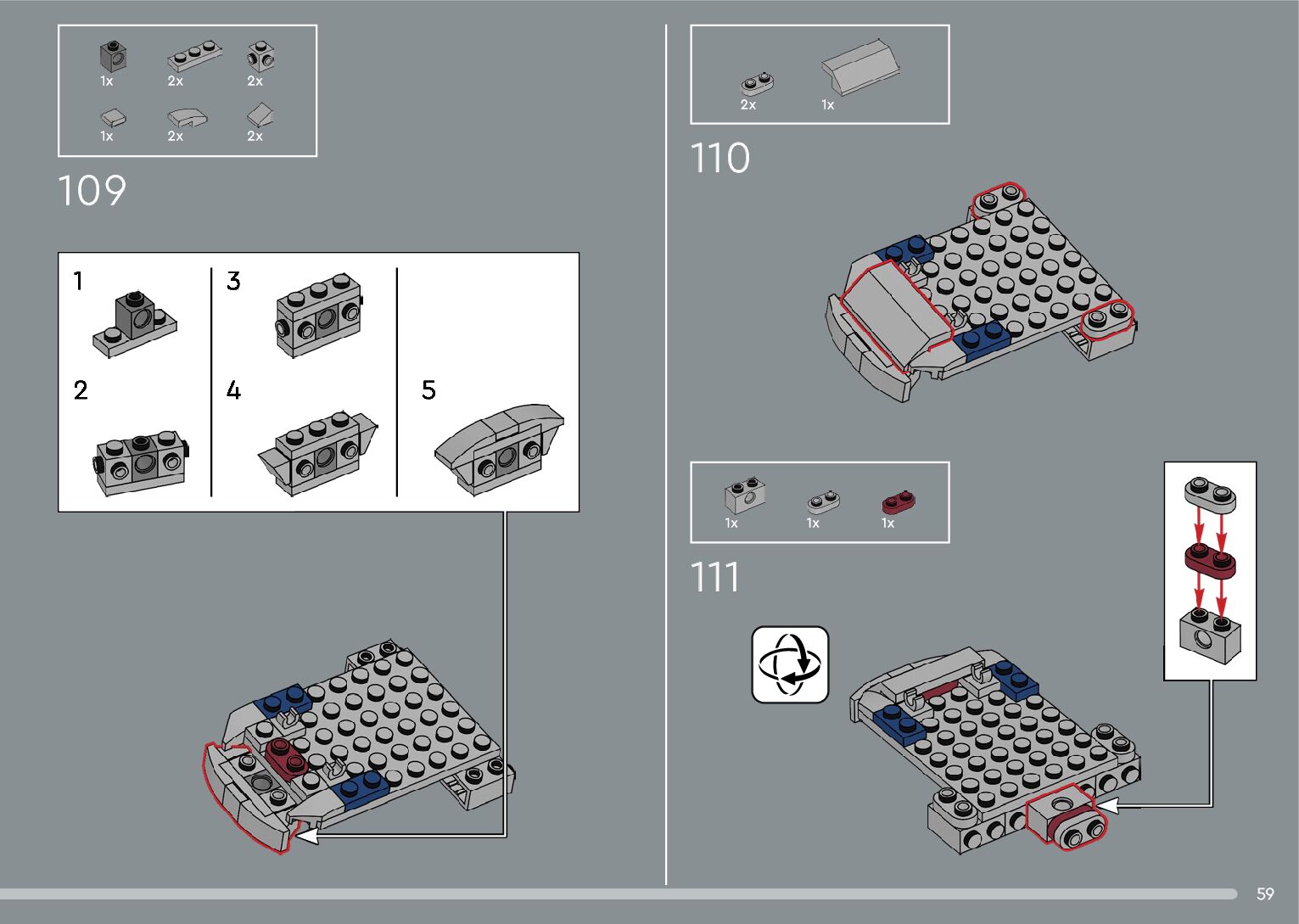 1x 2x 2x
1x 2x 2x

109

1
2
3
4
5

2x 1x

110

1x 1x 1x

111

59