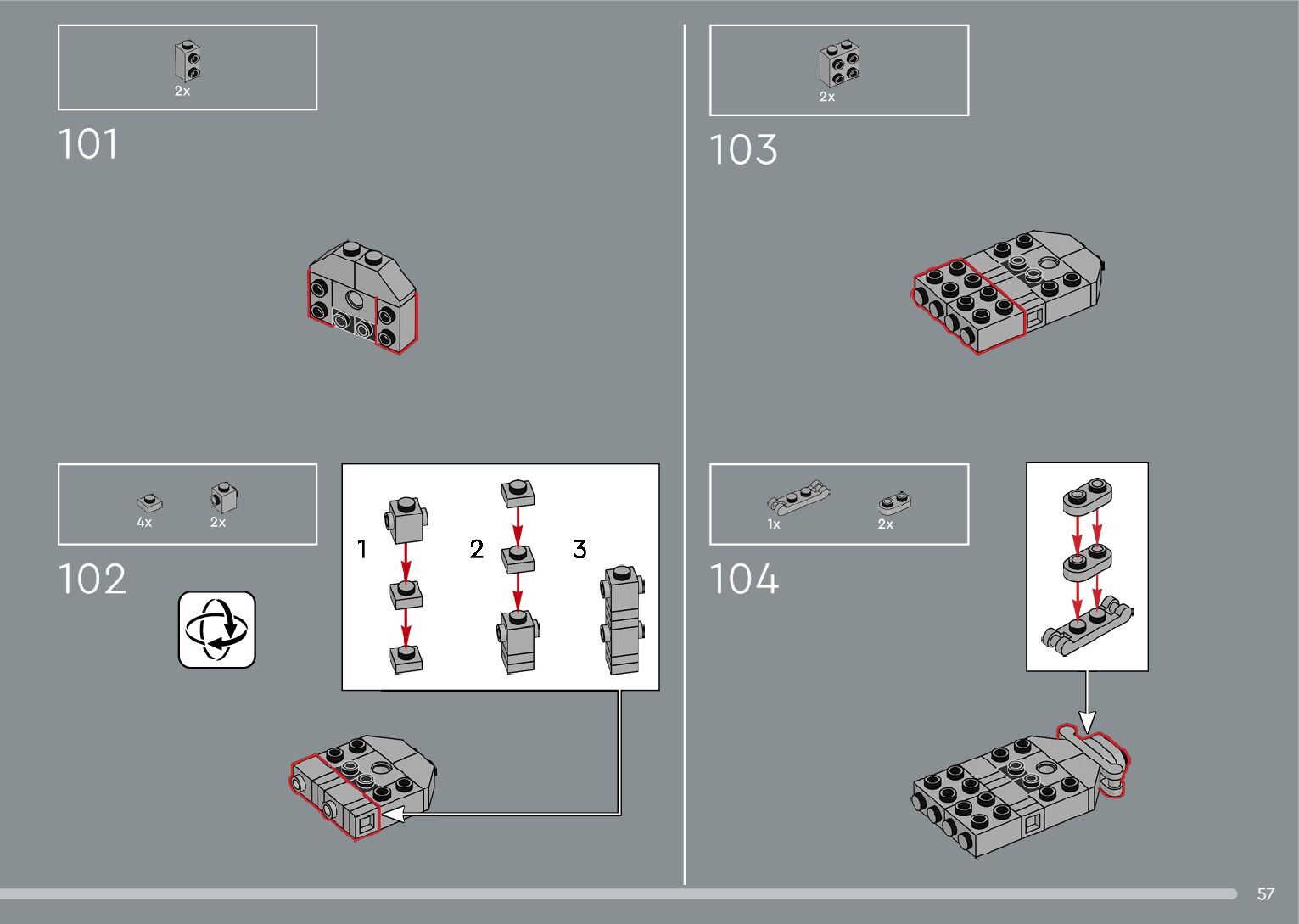 2x

101

4x 2x

102

1 2 3

2x

103

1x 2x

104

57